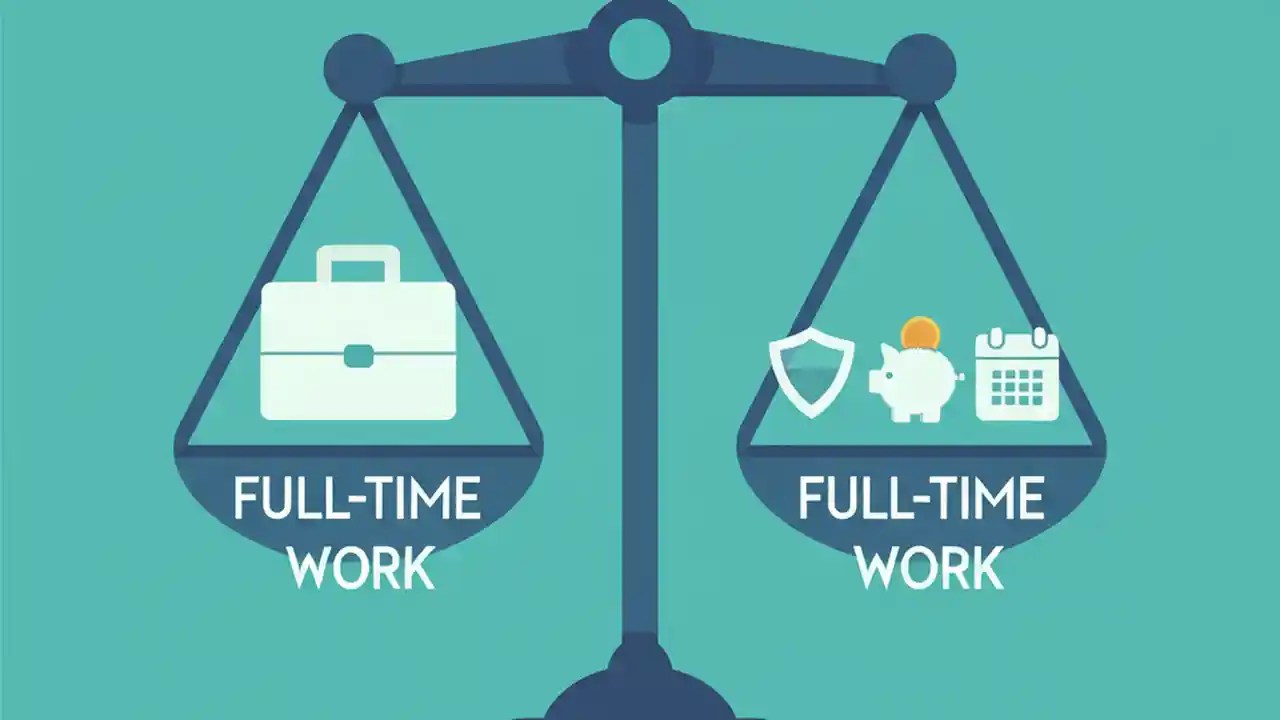 FULL-TIME WORK

FULL-TIME WORK