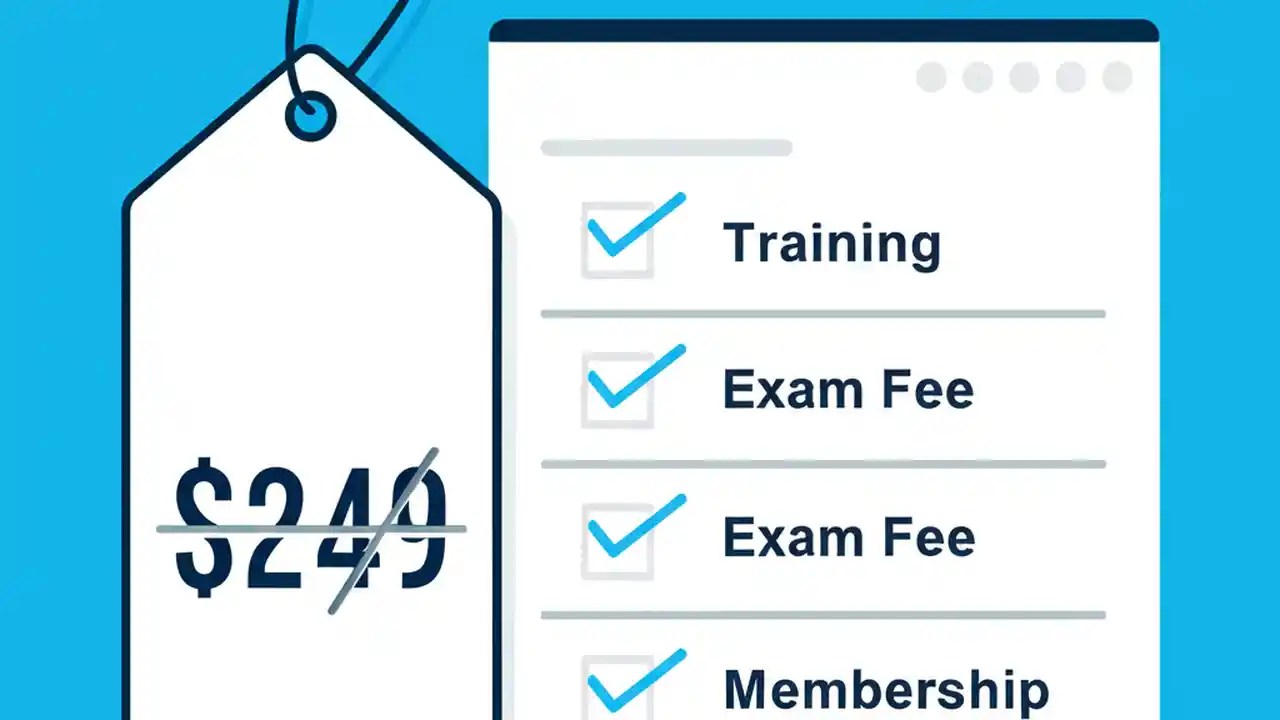 $249

Training

Exam Fee

Exam Fee

Membership