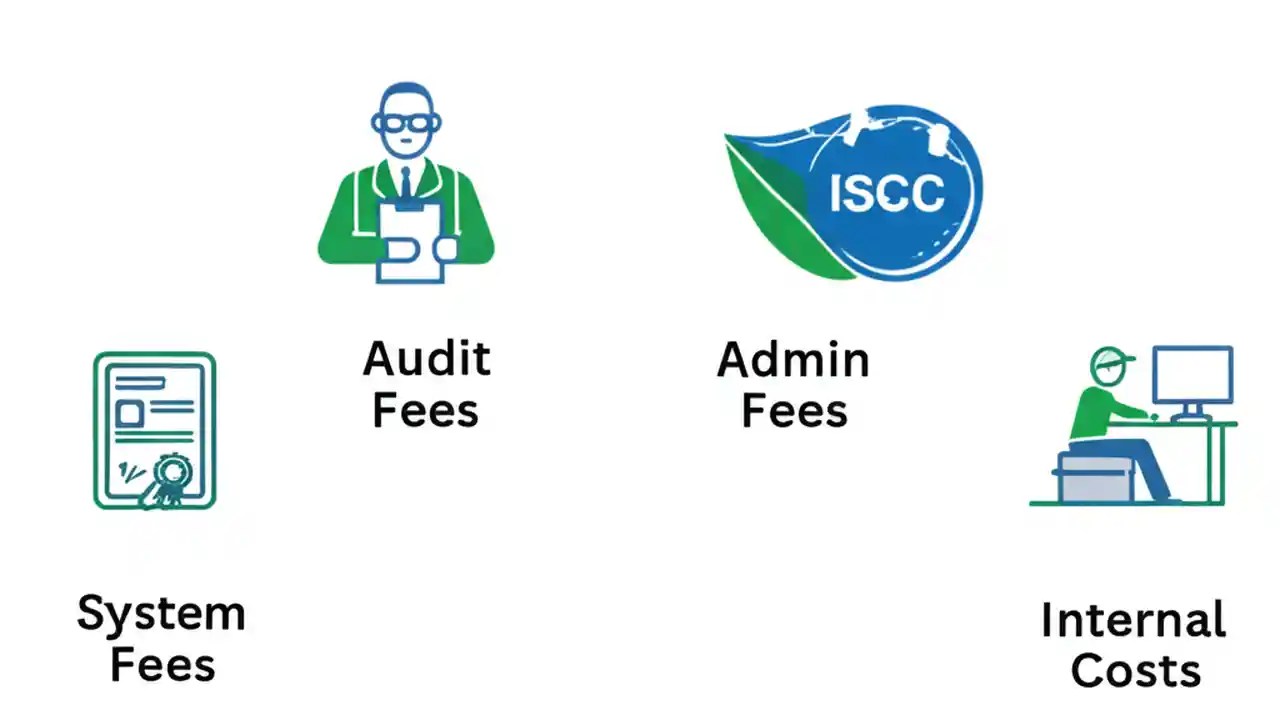 ISCC

Audit Fees

Admin Fees

System Fees

Internal Costs