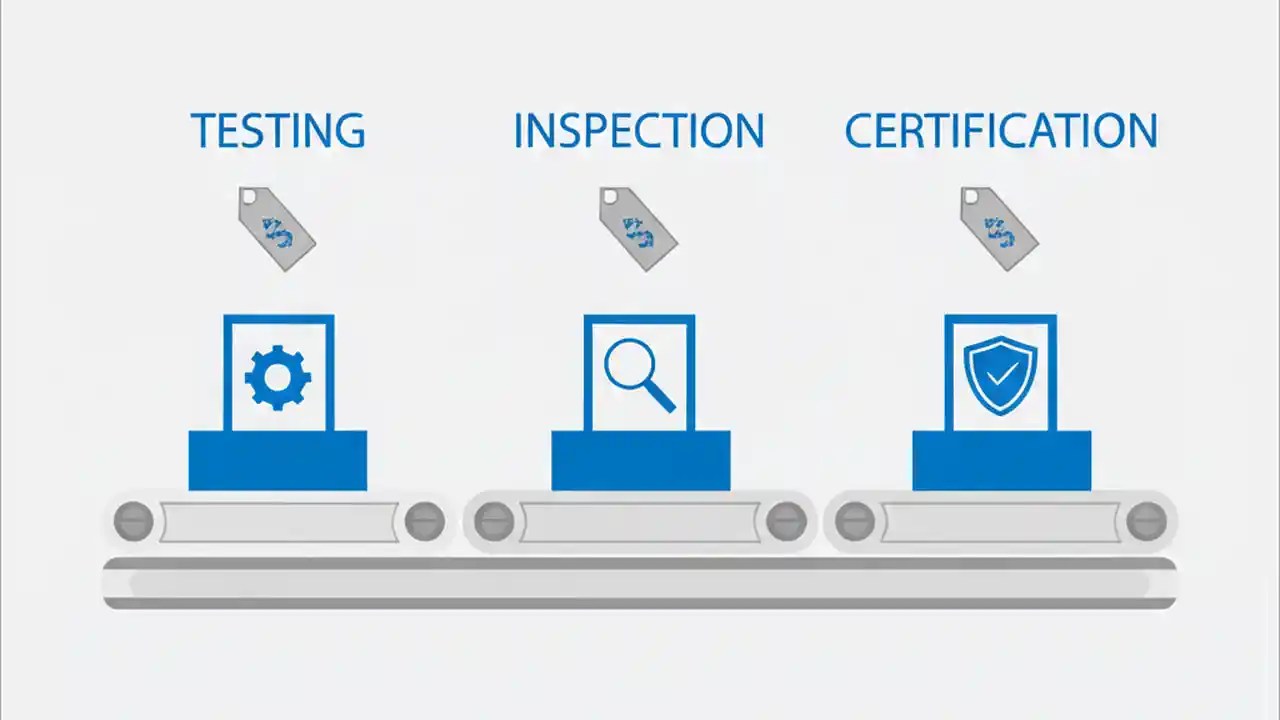 TESTING

INSPECTION

CERTIFICATION

$

$

$