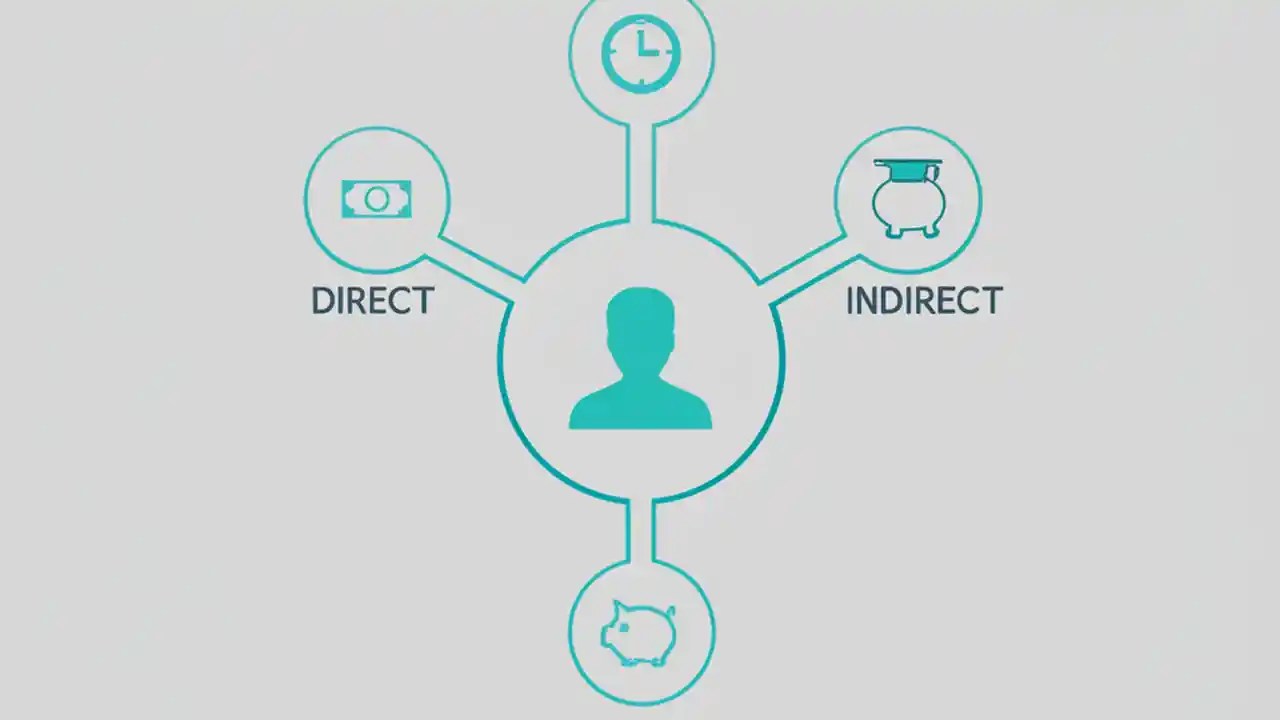 DIRECT

INDIRECT