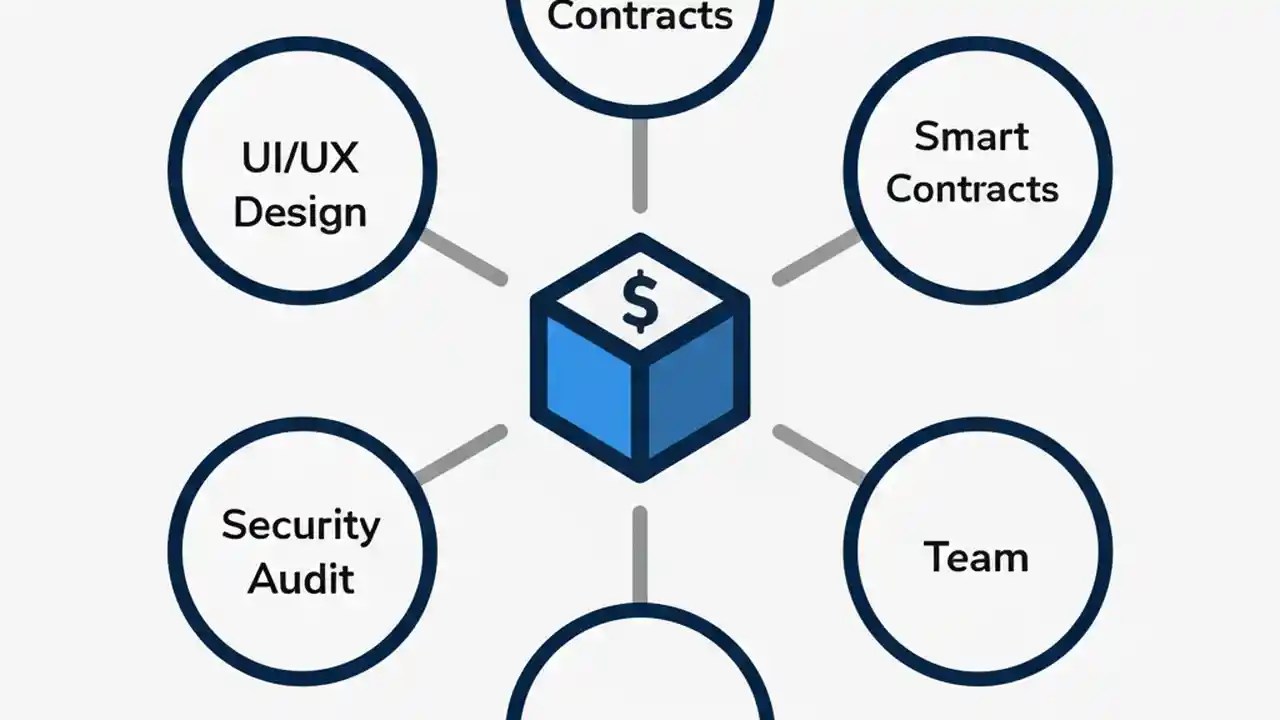 Contracts

UI/UX Design

Smart Contracts

$

Security Audit

Team