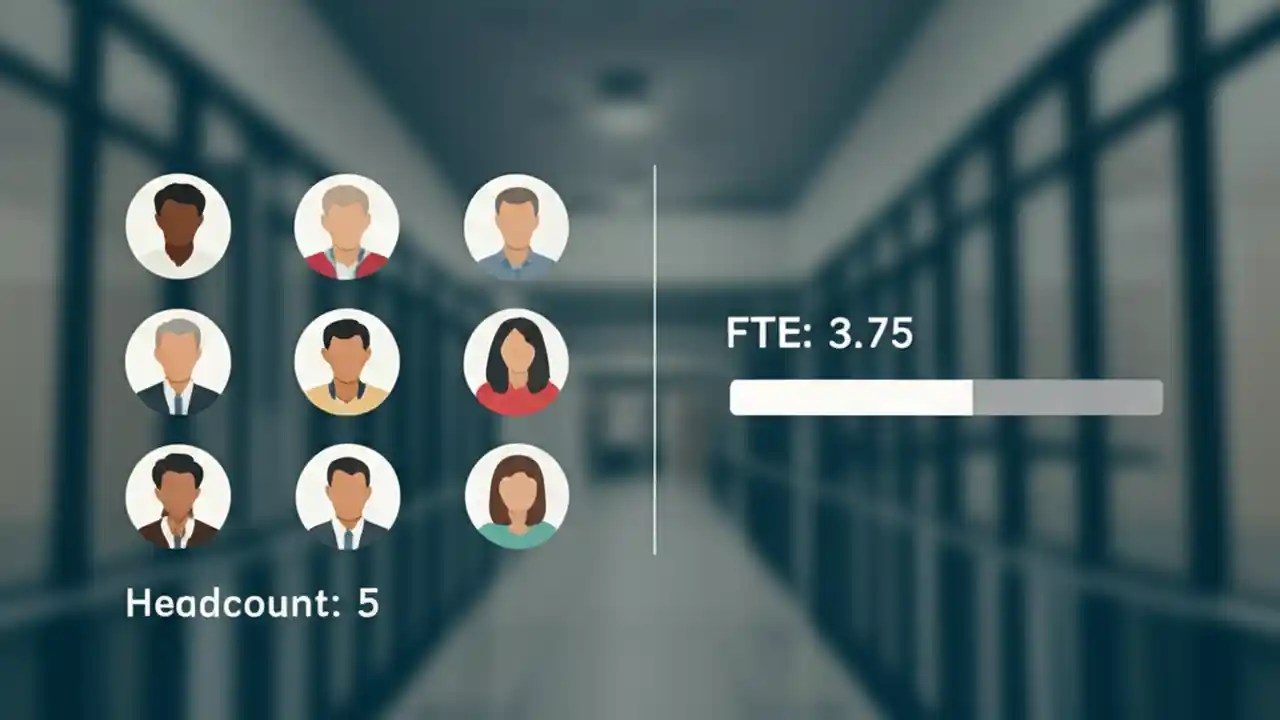 Headcount: 5

FTE: 3.75