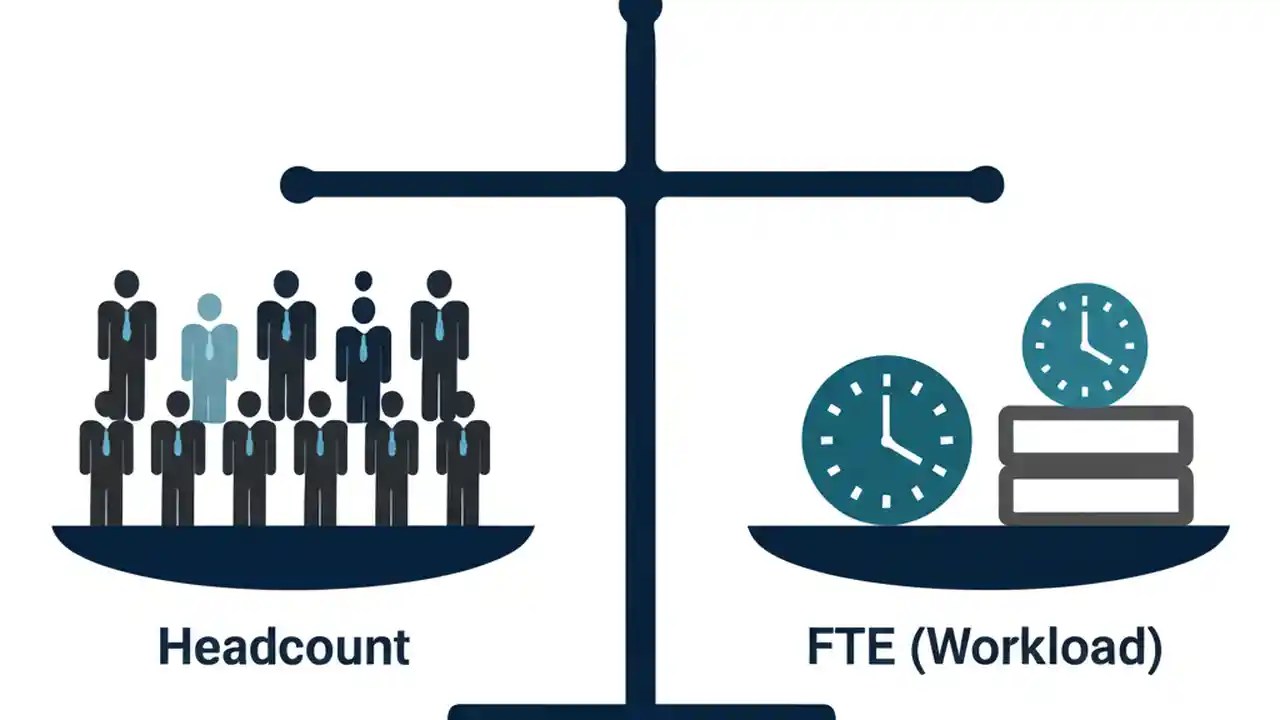 Headcount

FTE (Workload)