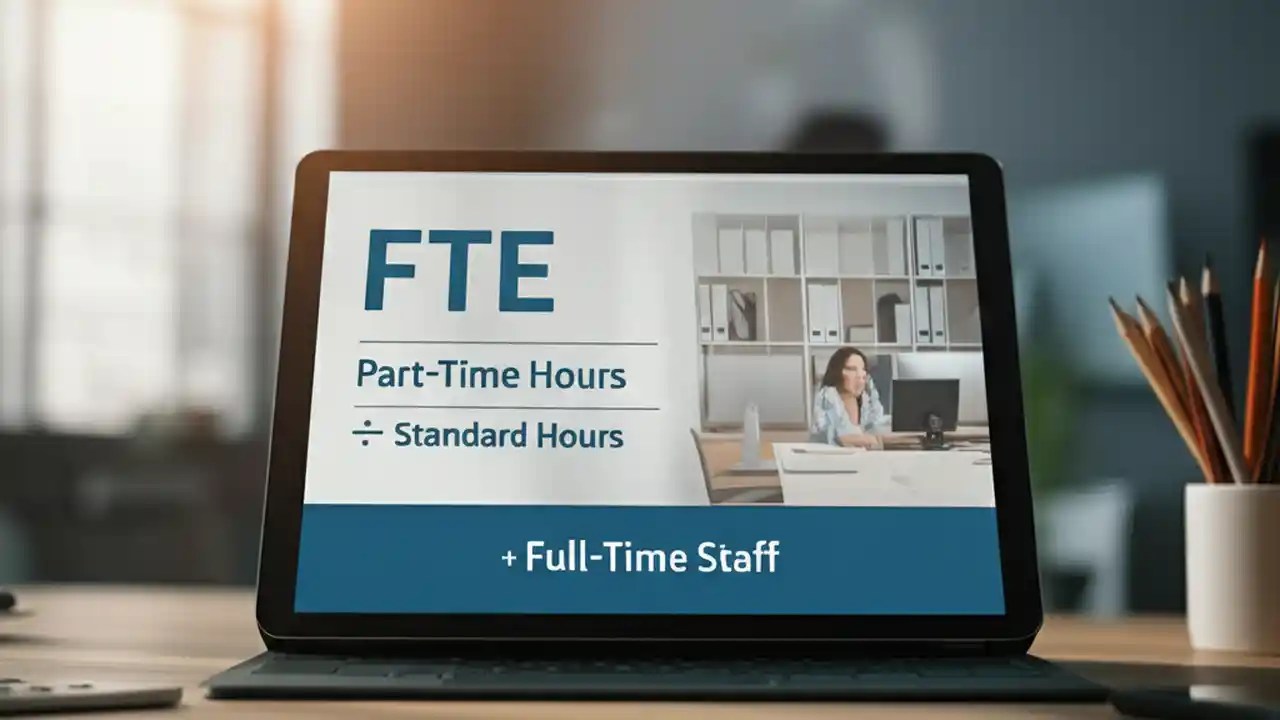 FTE

Part-Time Hours

÷ Standard Hours

+ Full-Time Staff