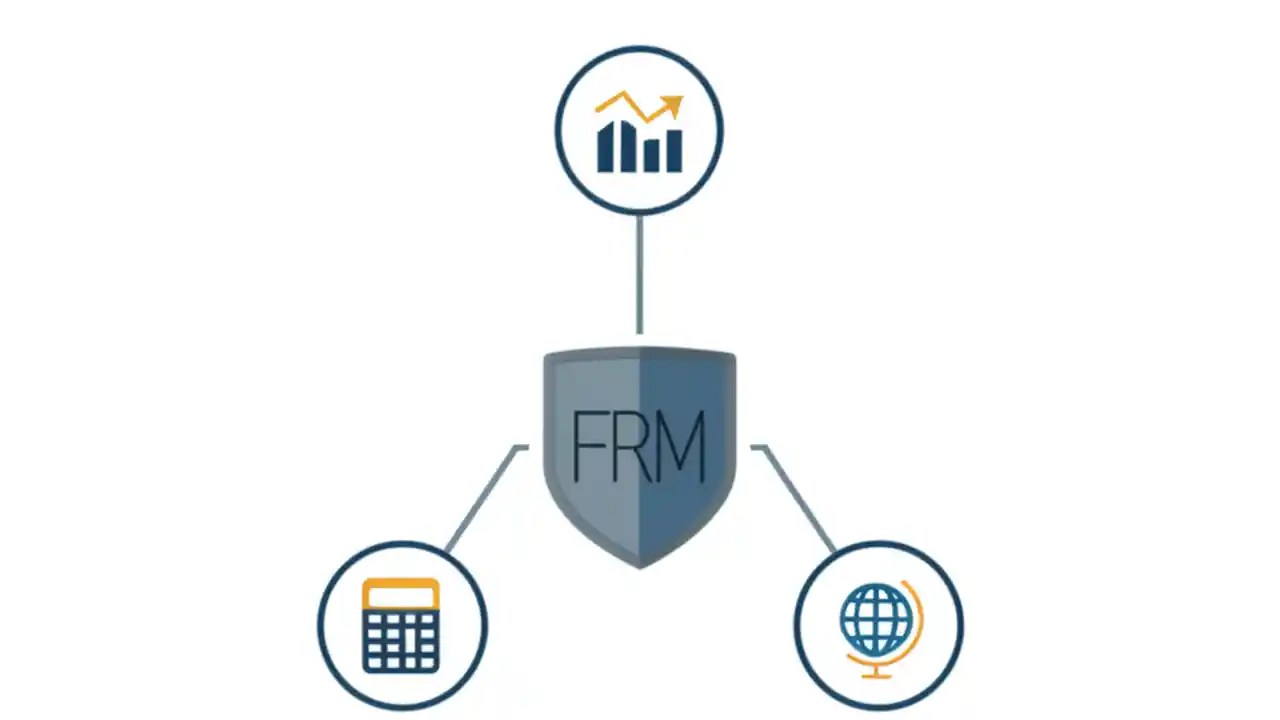 FRM