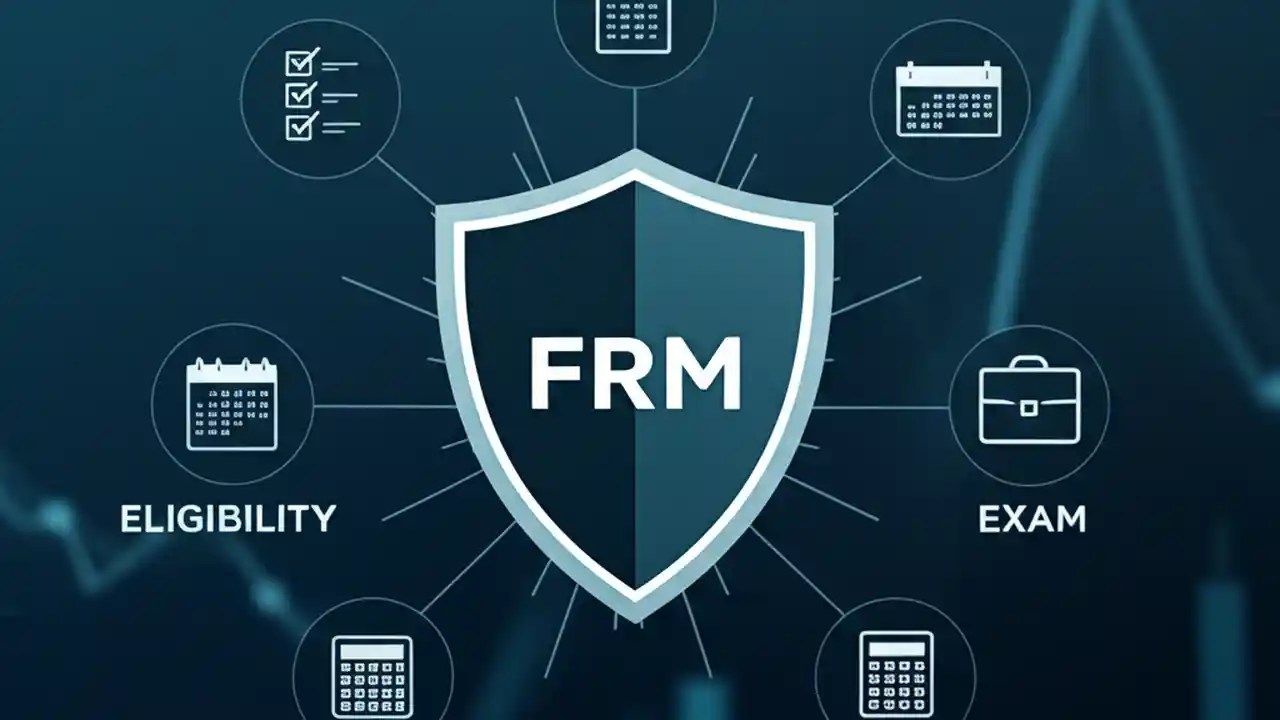 FRM

ELIGIBILITY

EXAM