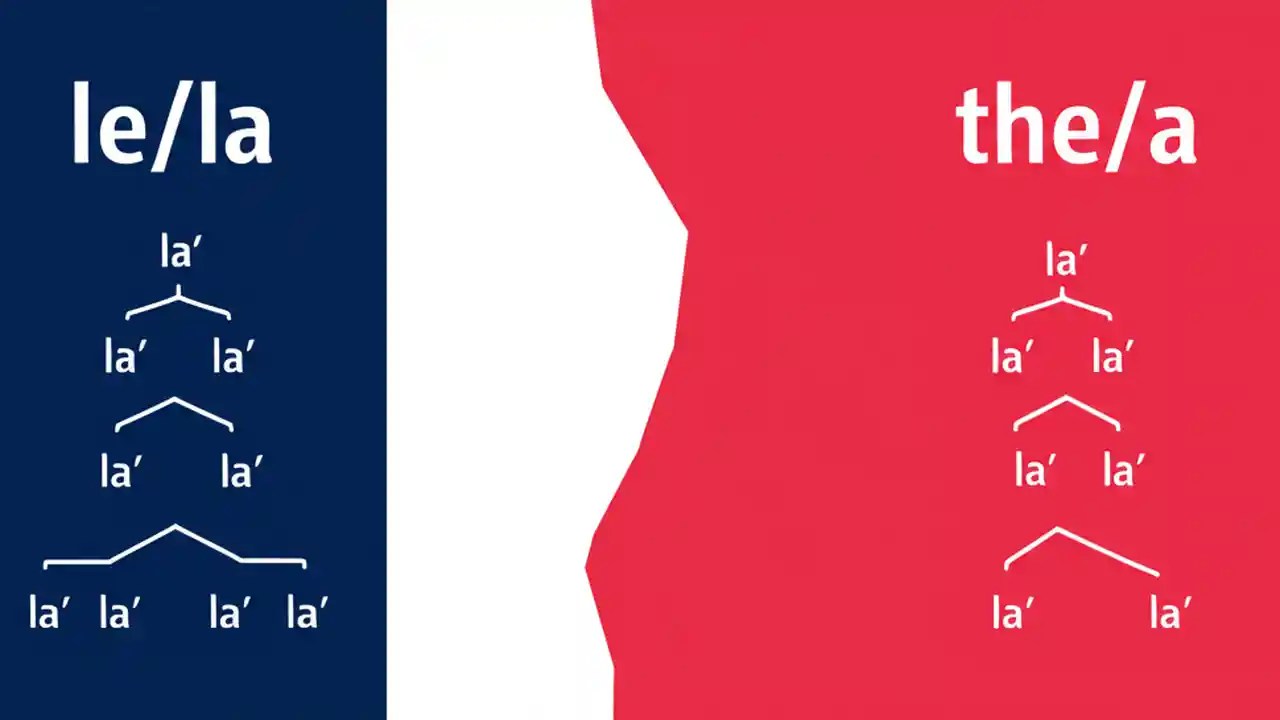 le/la

la′

la′ la′

la′ la′

la′ la′ la′ la′

the/a

la′

la′ la′

la′ la′

la′ la′