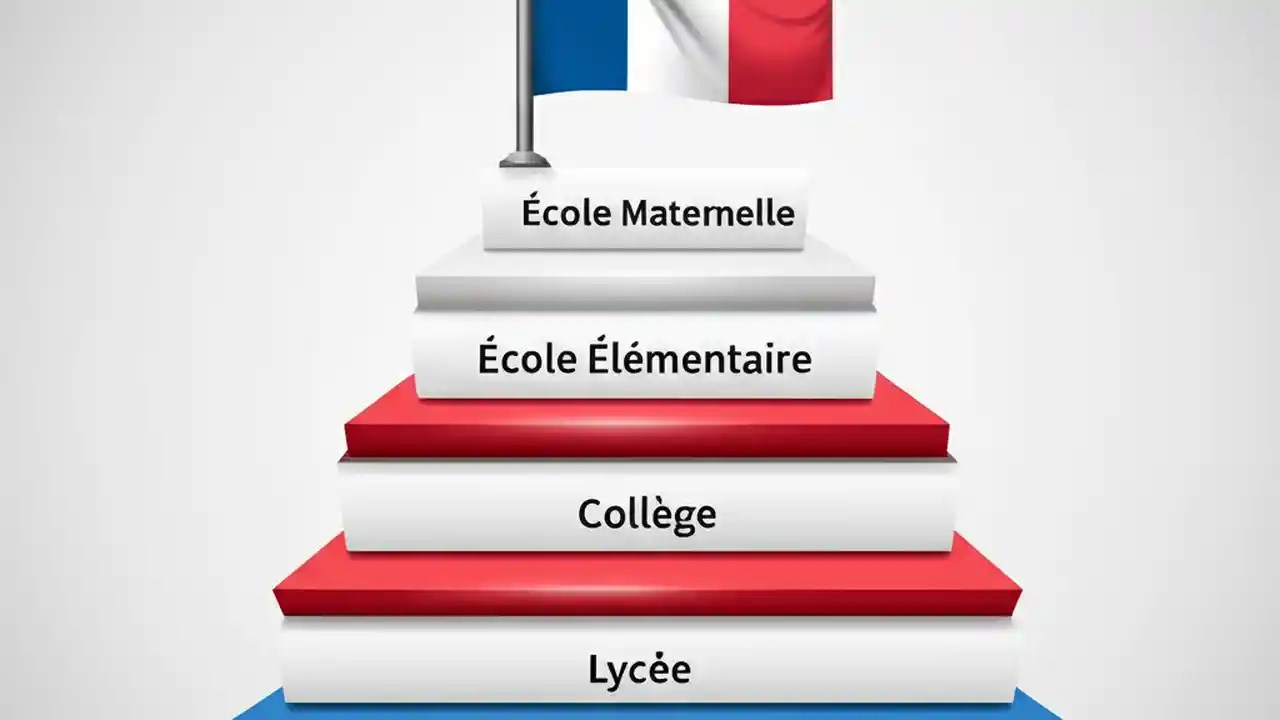 École Matemelle

École Élémentaire

Collège

Lycée