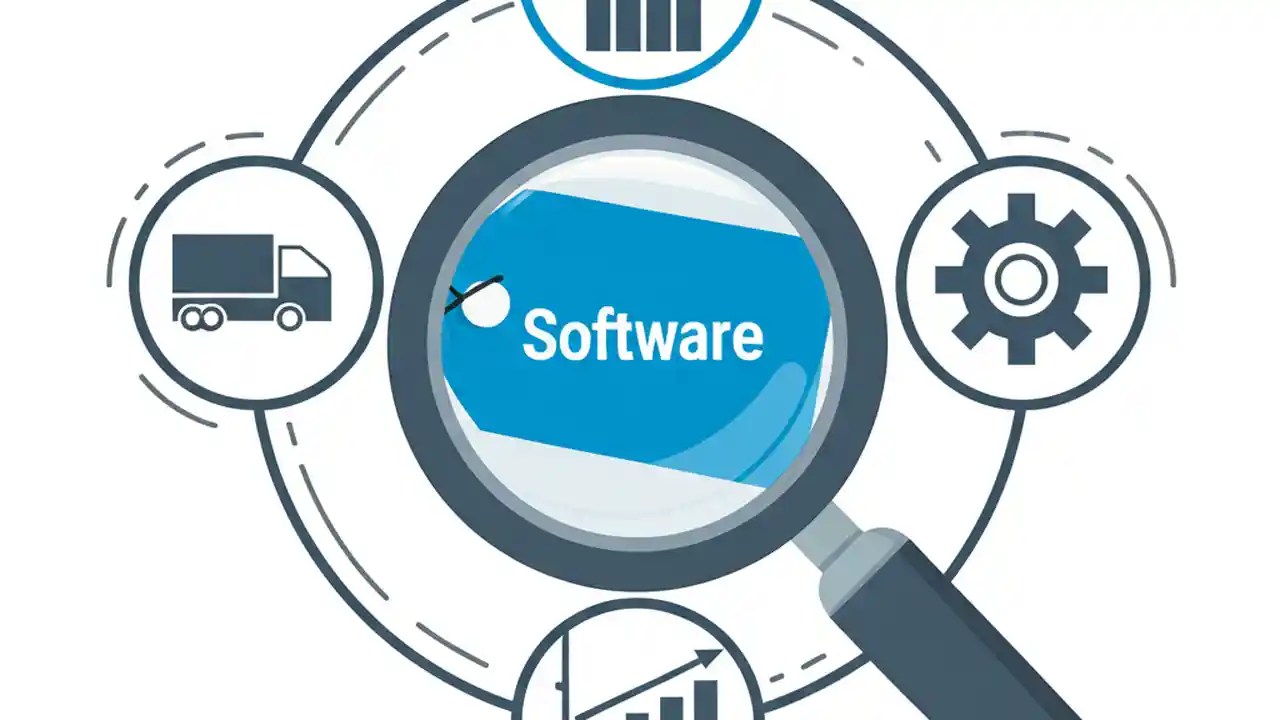 Software