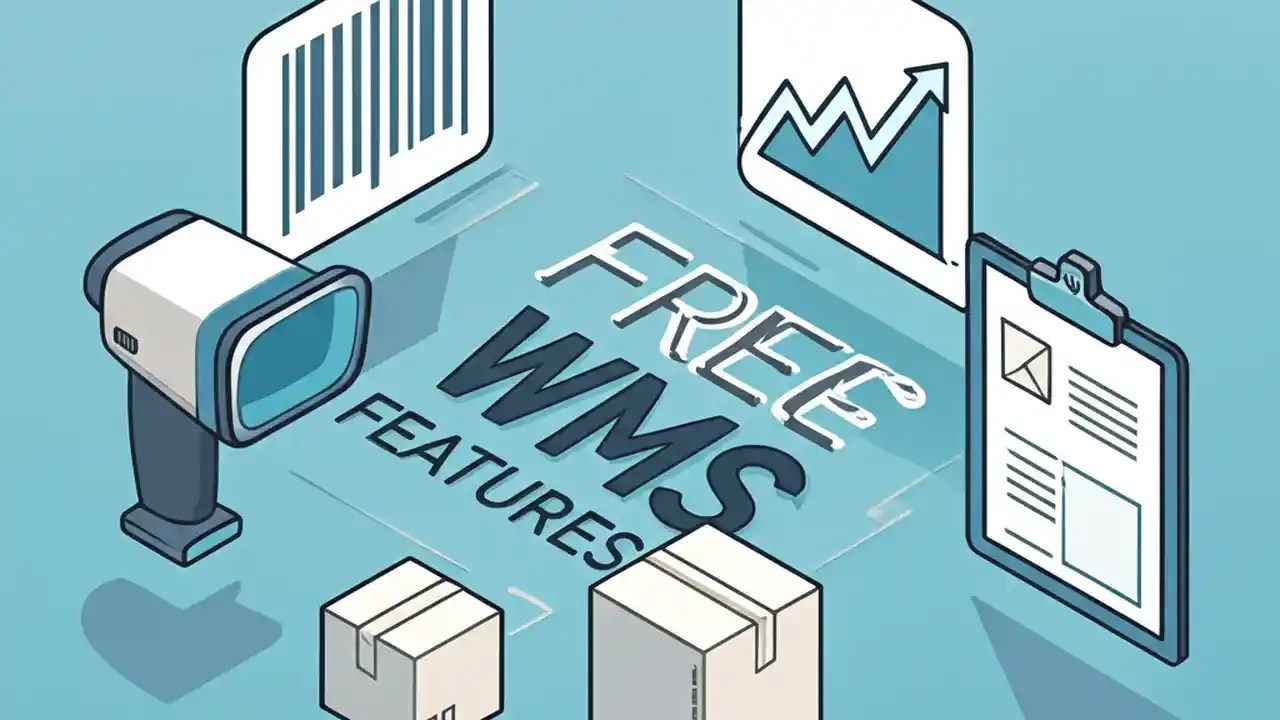 FREE
WMS
FEATURES