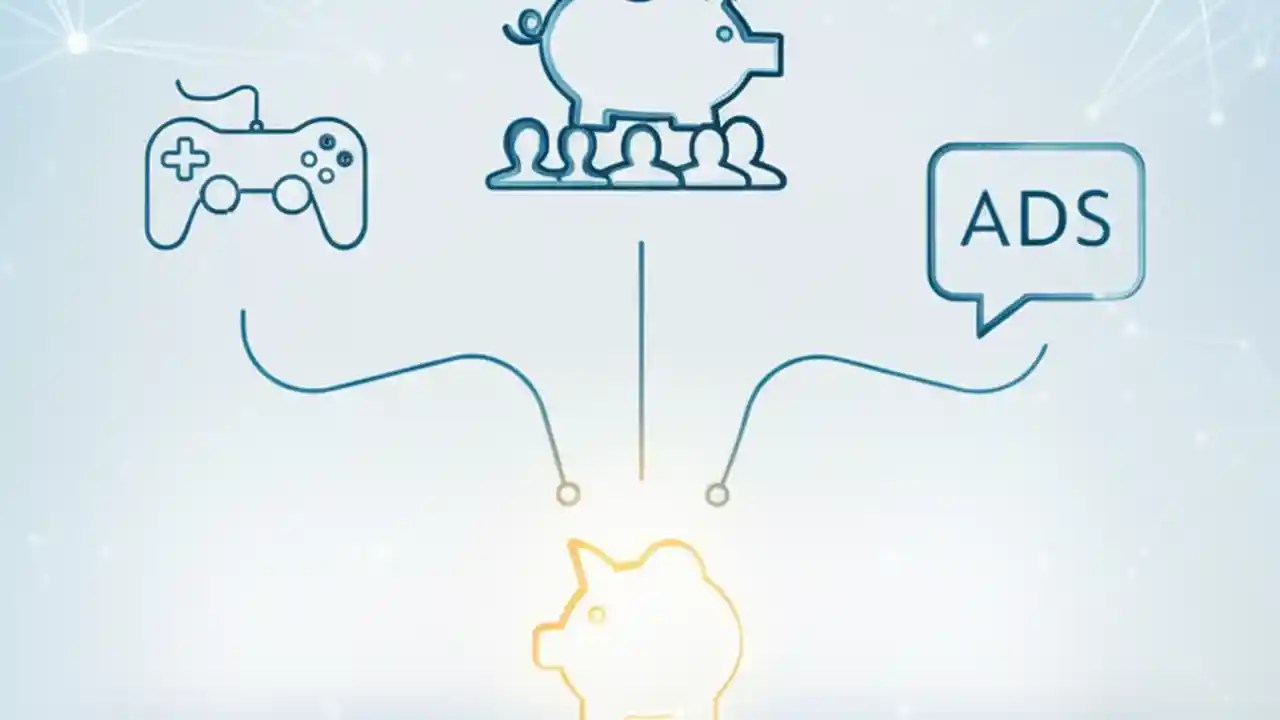 ADS