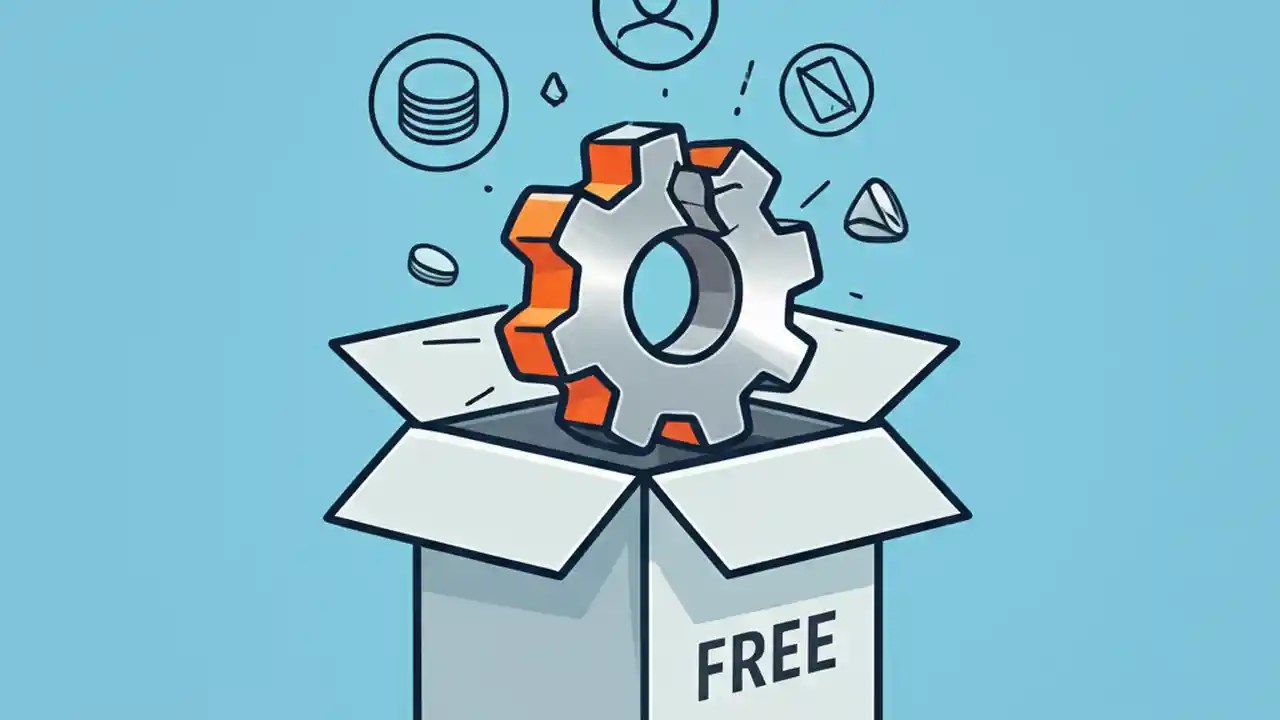 FREE