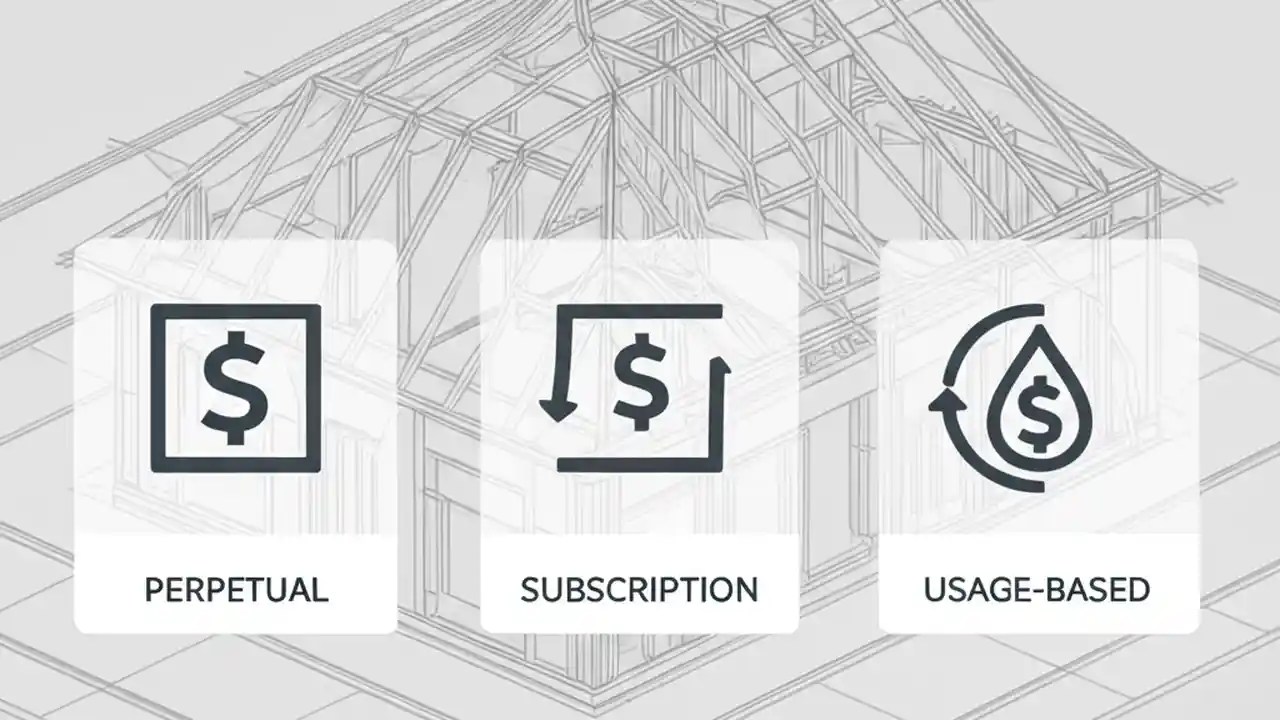 $

PERPETUAL

$

SUBSCRIPTION

$

USAGE-BASED