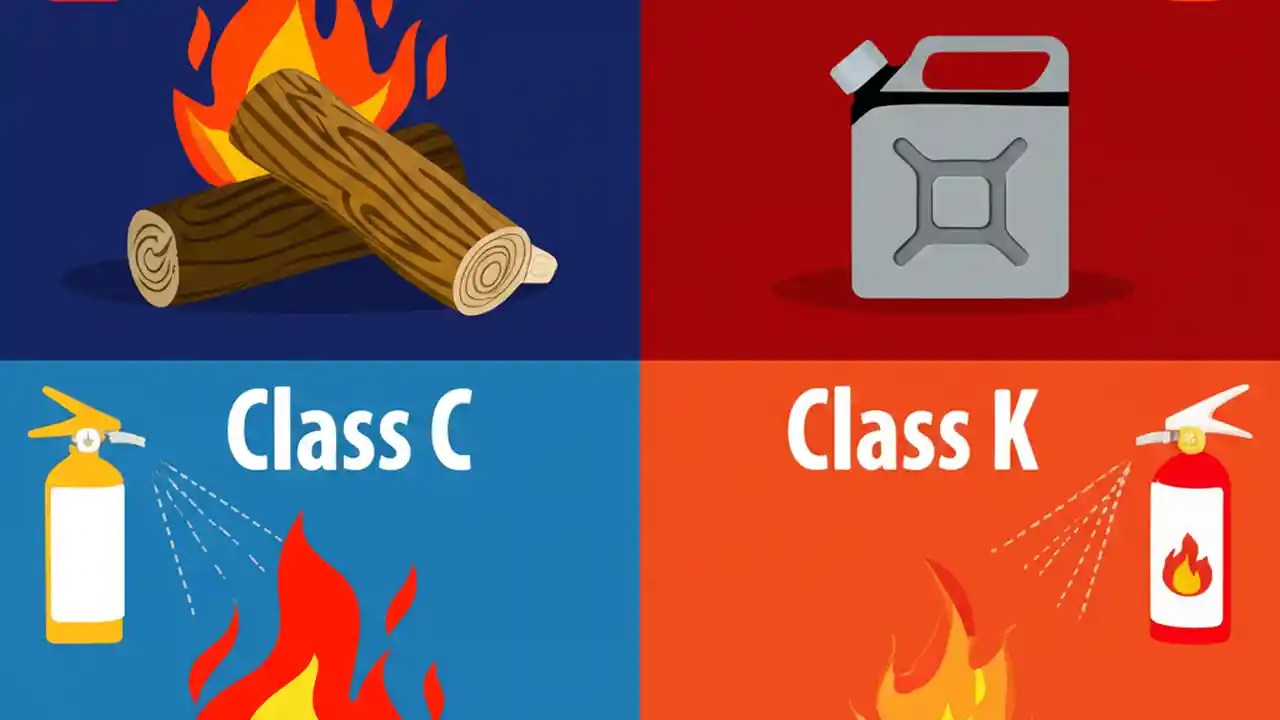 Class C

Class K