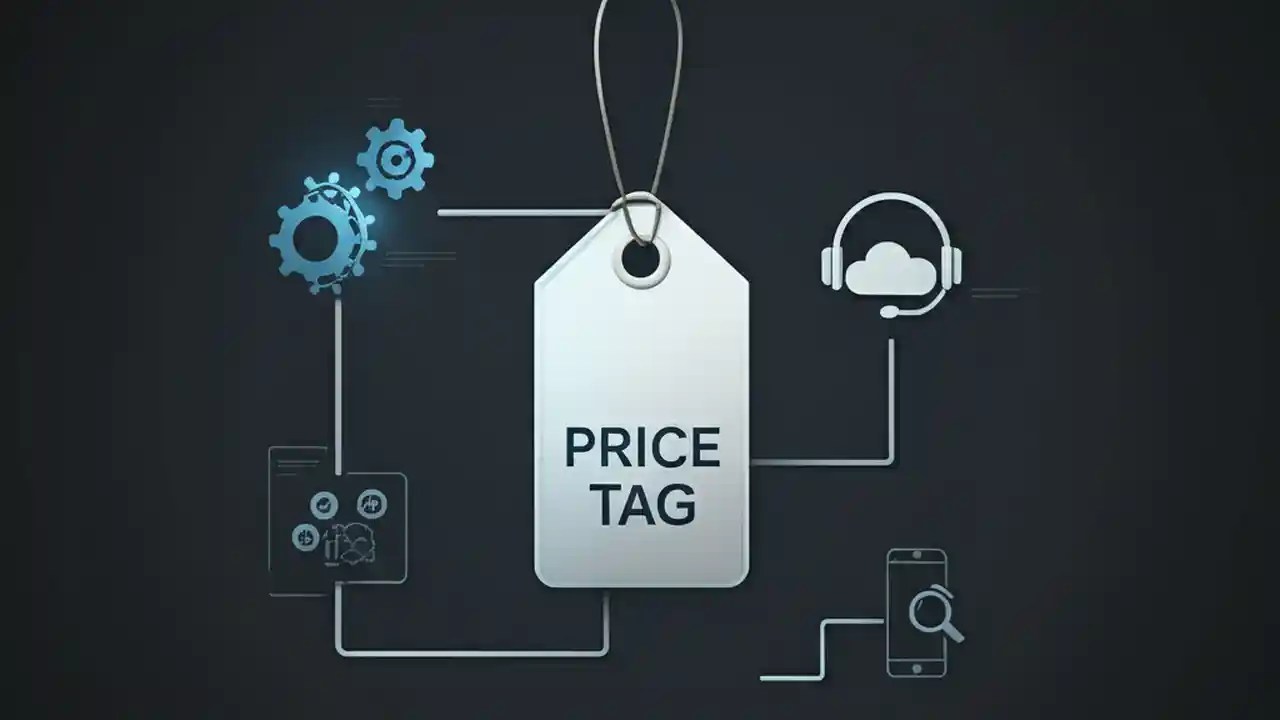 PRICE TAG