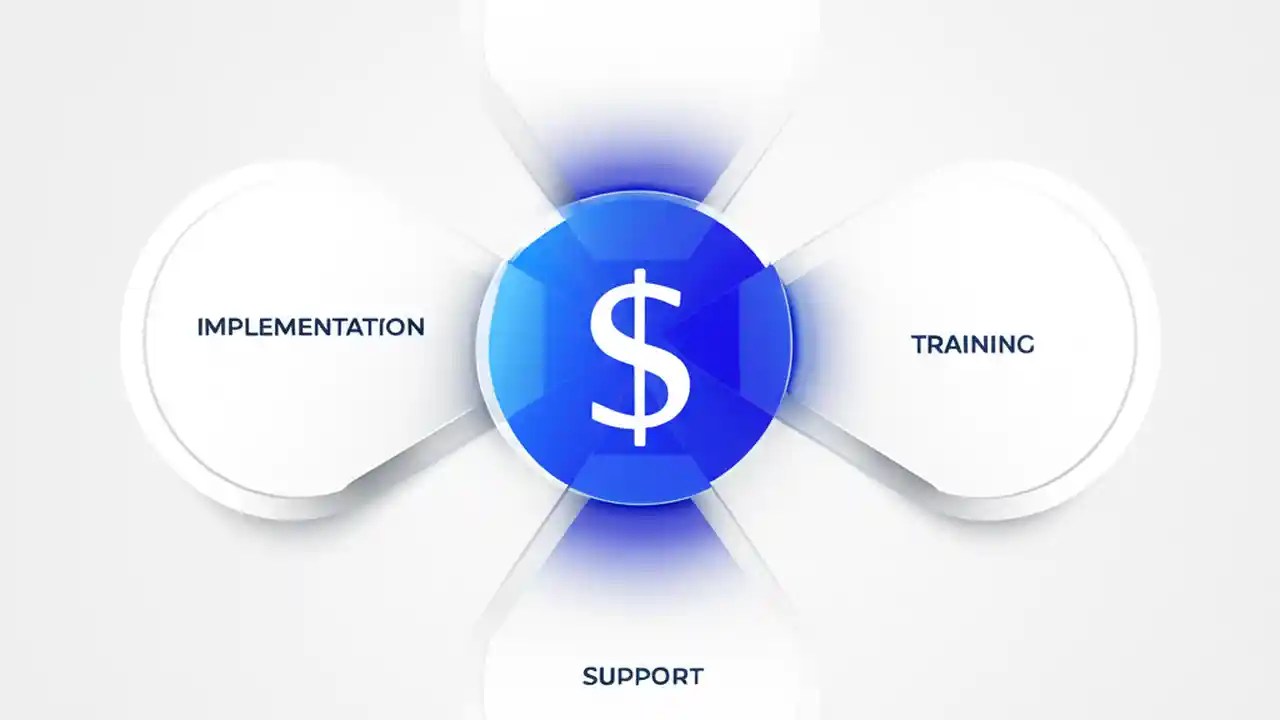 IMPLEMENTATION

$

TRAINING

SUPPORT