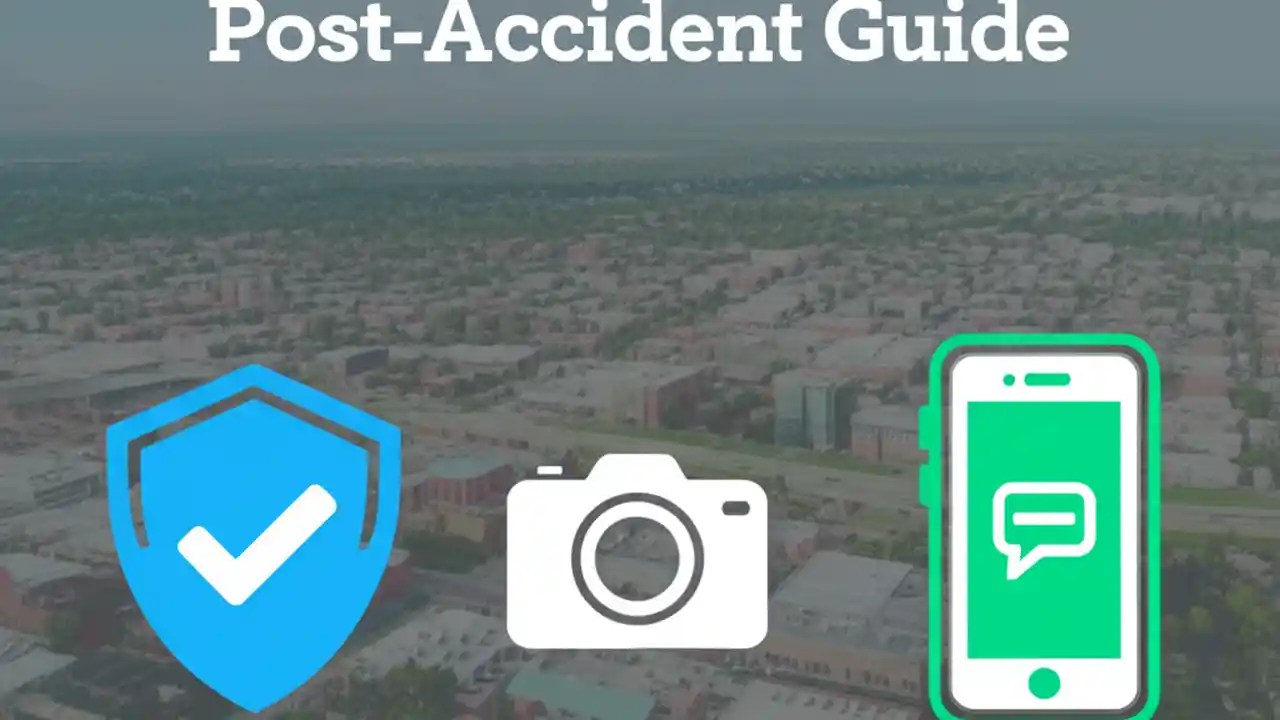 Post-Accident Guide