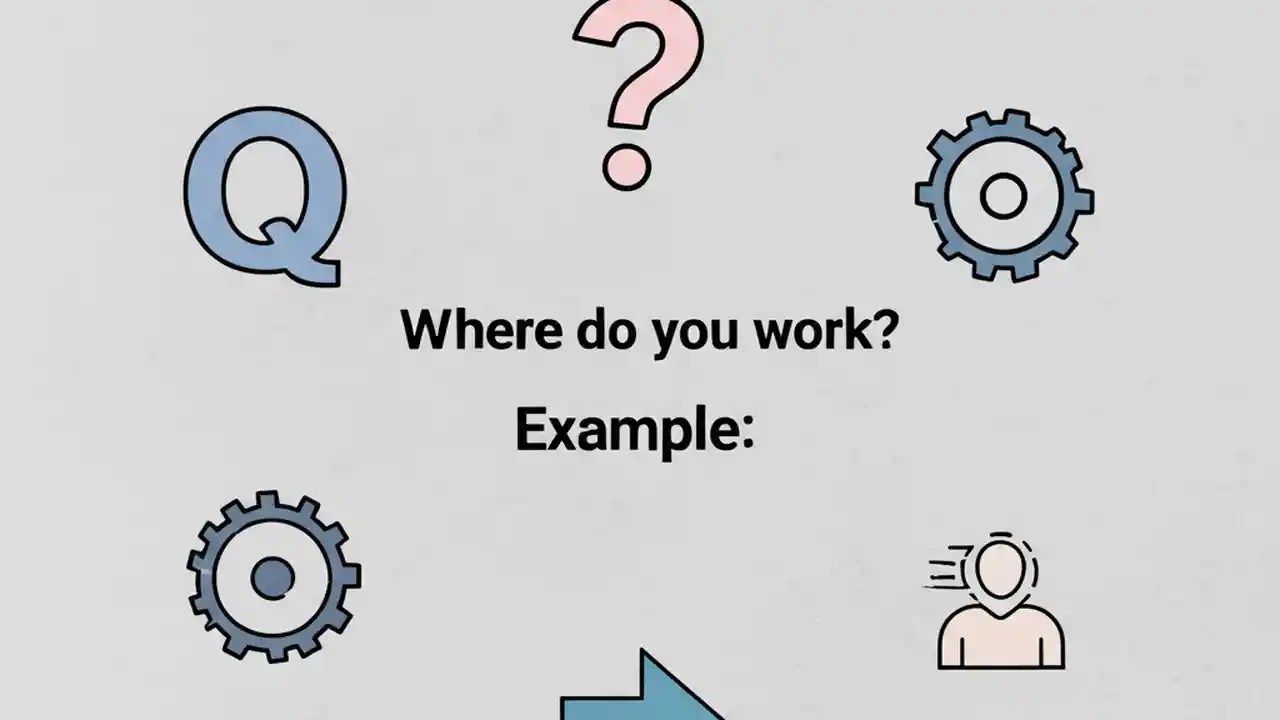 ?

Q

Where do you work?

Example: