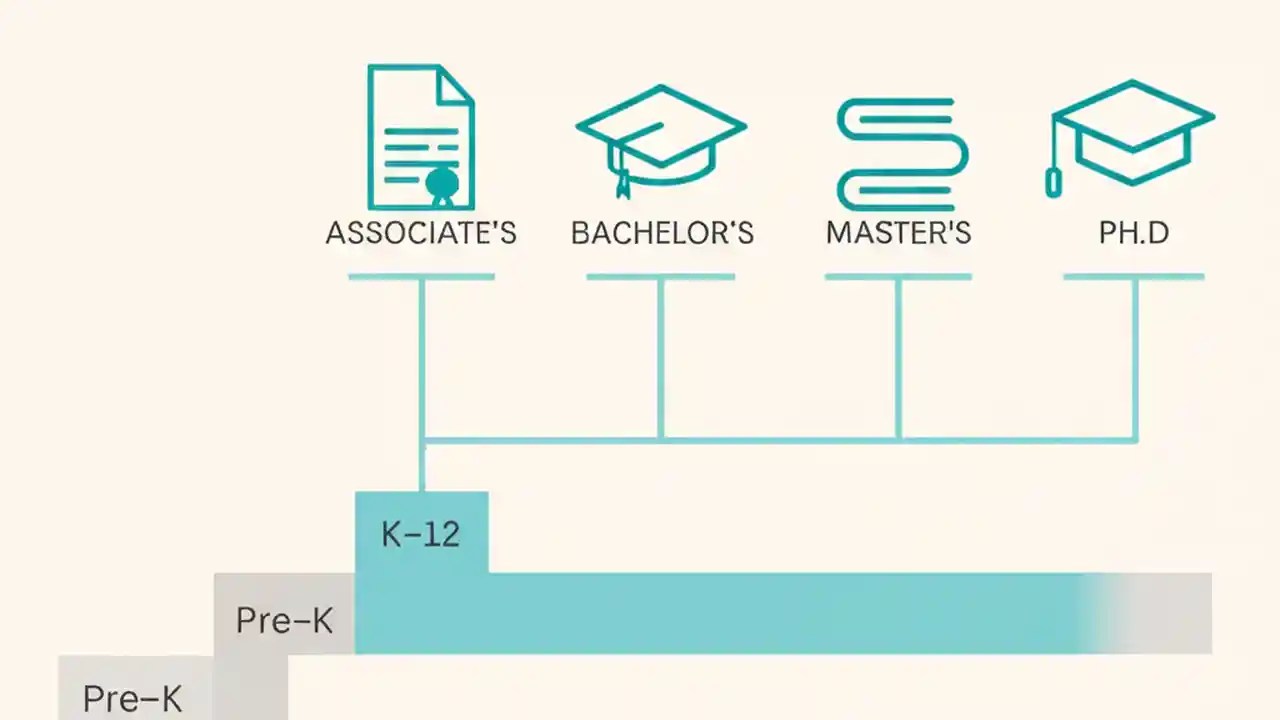 ASSOCIATE'S
BACHELOR'S
MASTER'S
PH.D

K–12
Pre–K
Pre–K