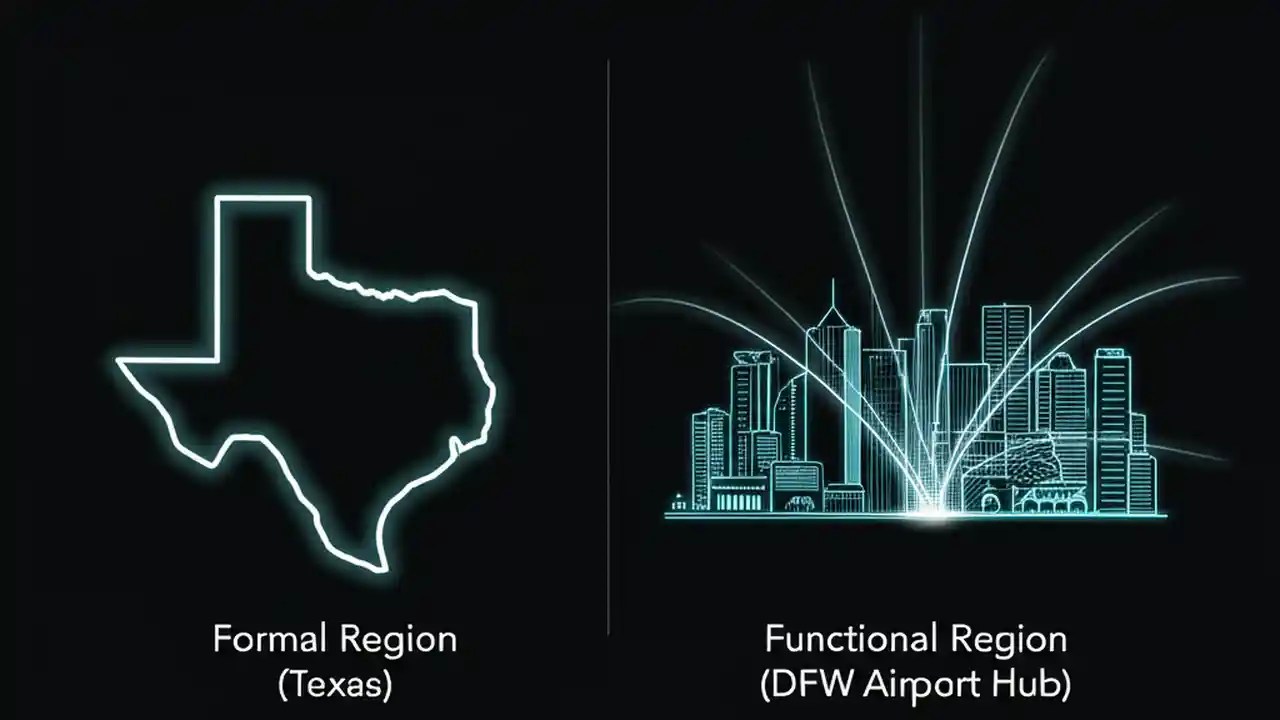 Formal Region
(Texas)

Functional Region
(DFW Airport Hub)