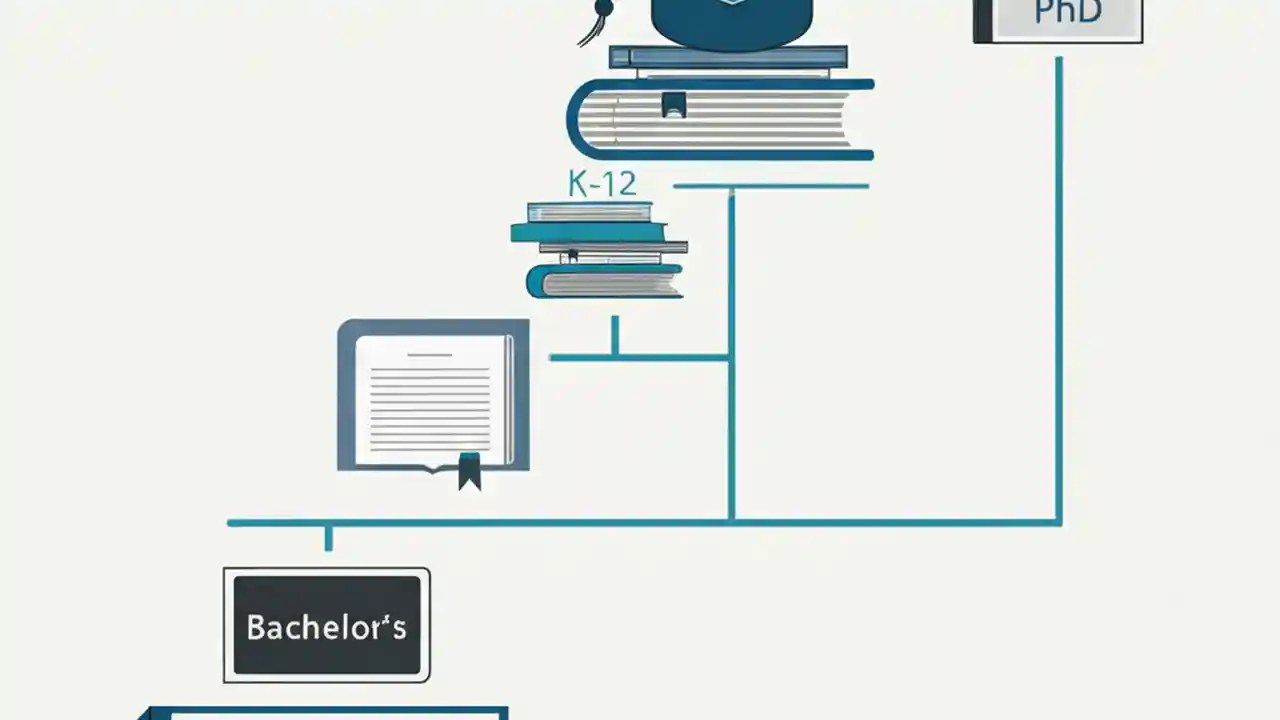 PhD

K-12

Bachelor's