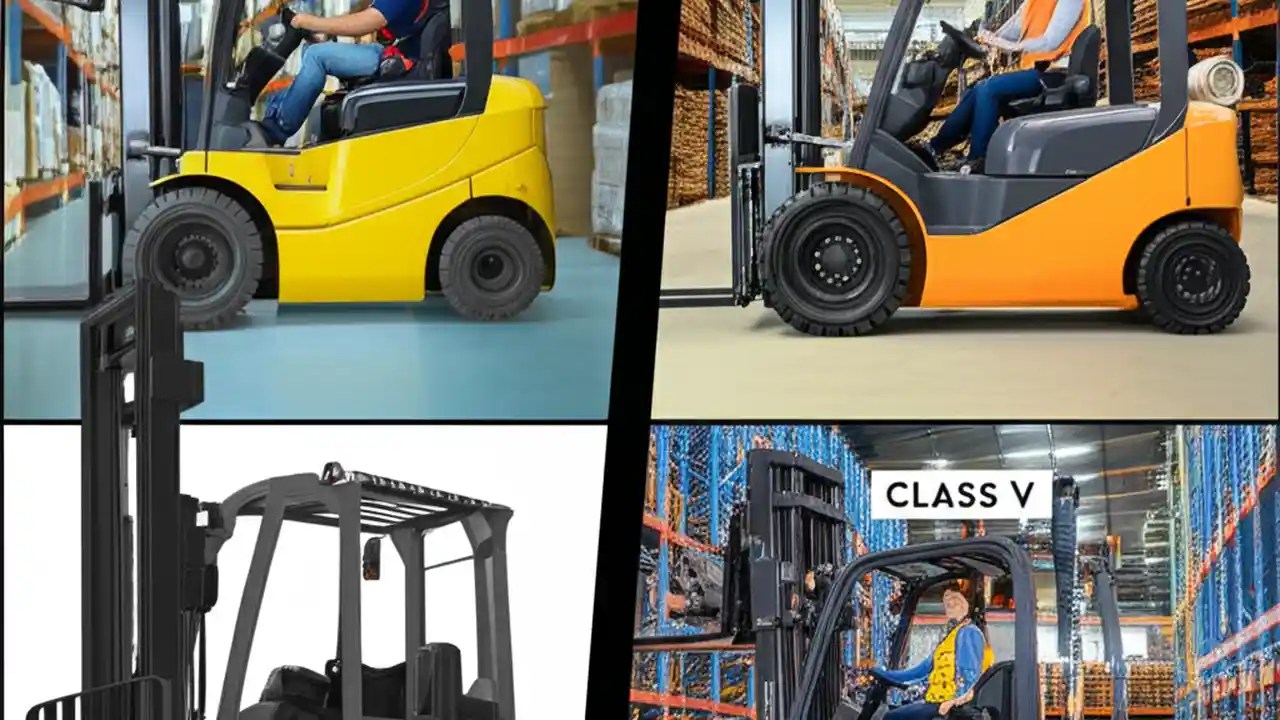 CLASS V