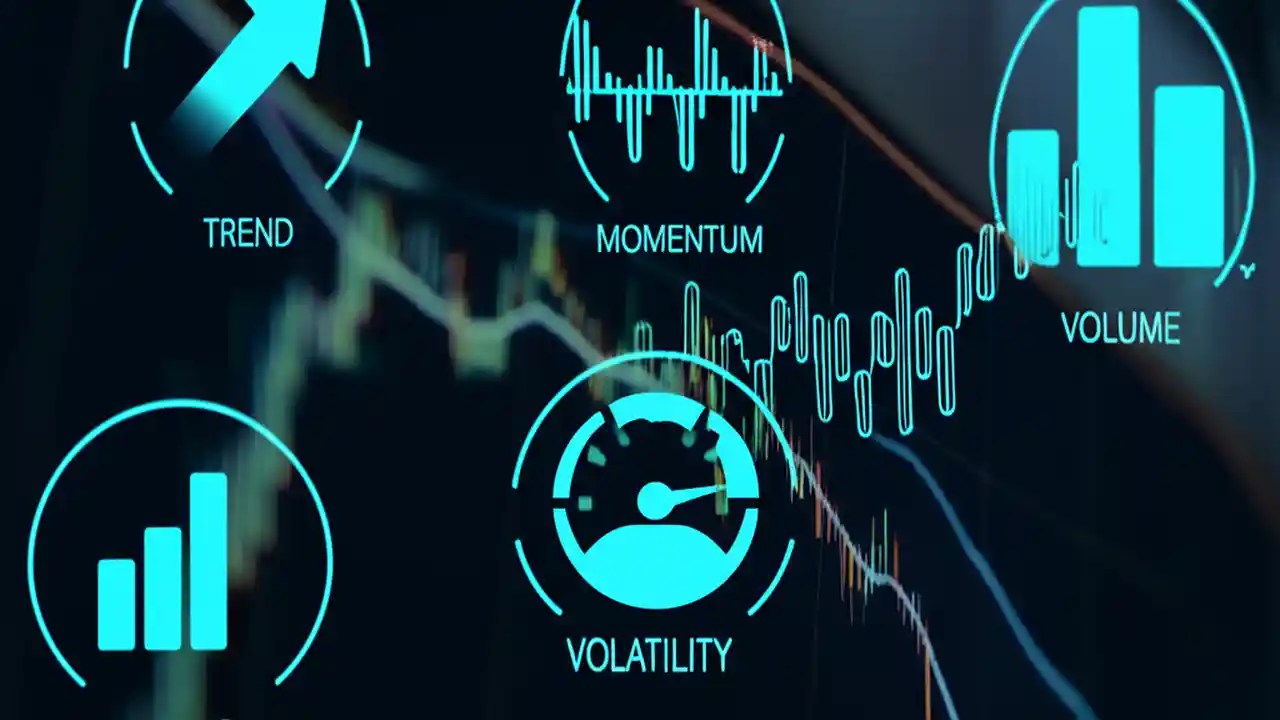 TREND

MOMENTUM

VOLUME

VOLATILITY