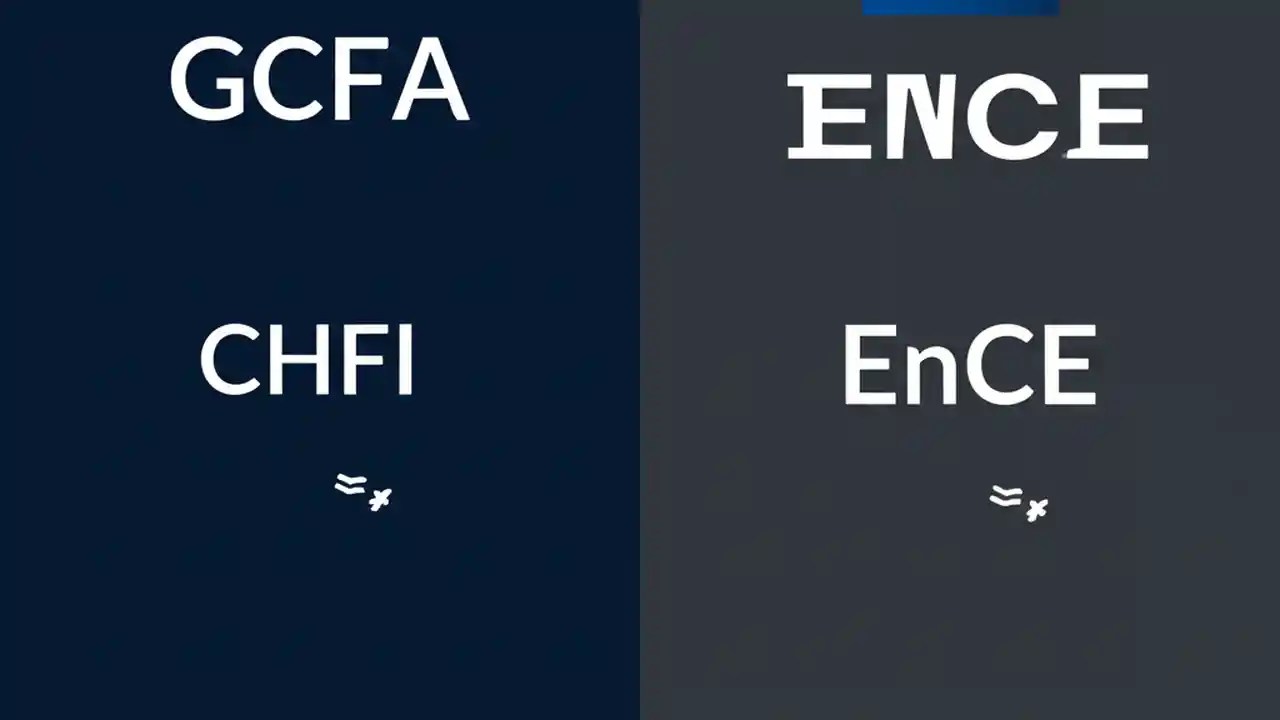 GCFA

CHFI

ENCE

EnCE