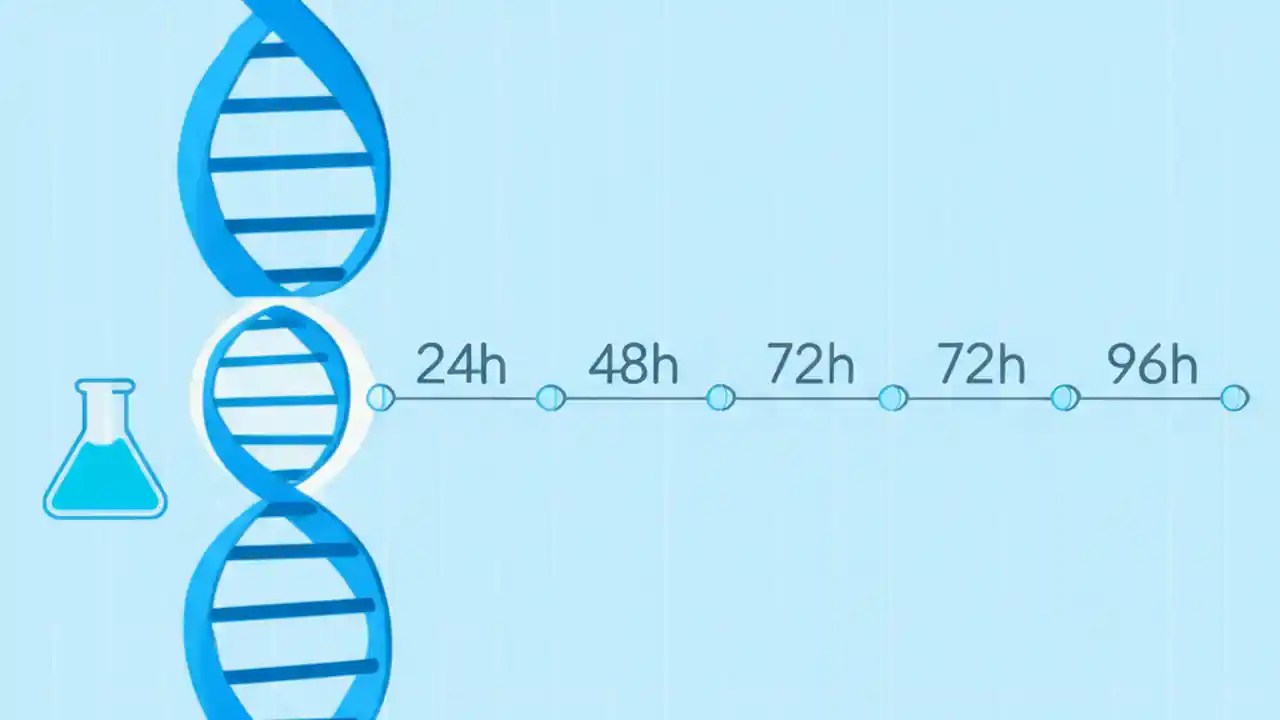 24h 48h 72h 72h 96h