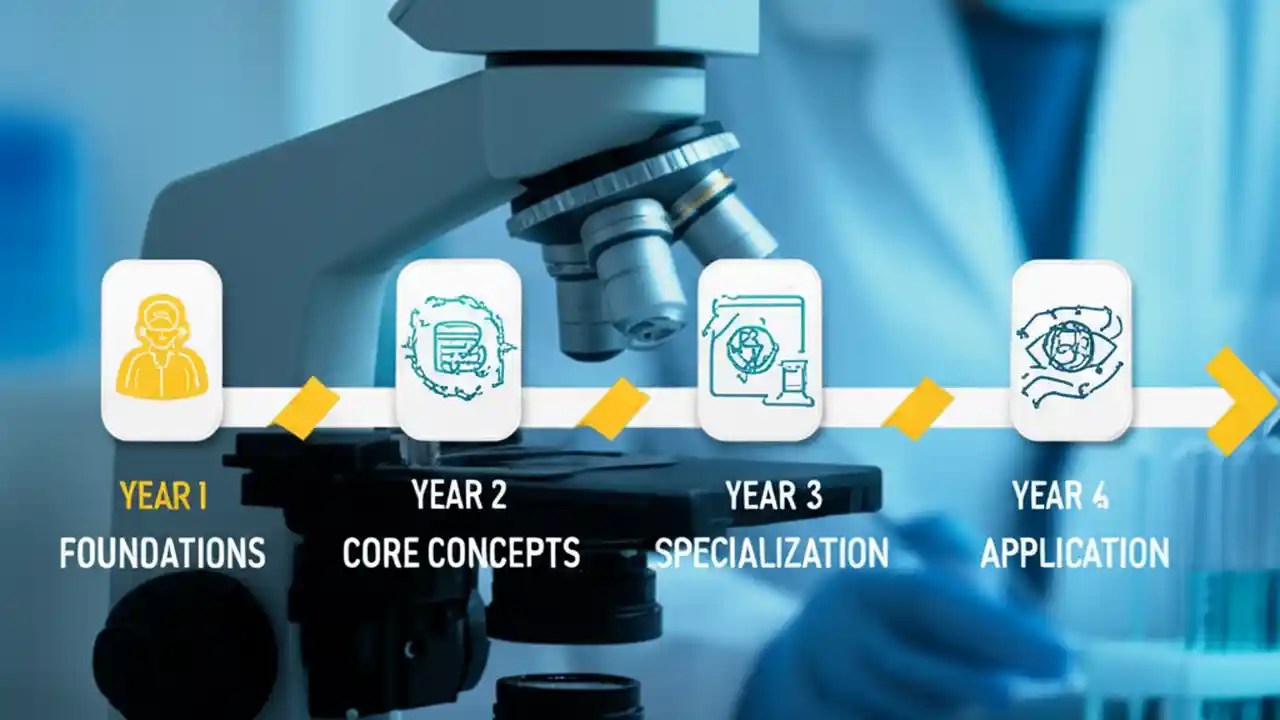 YEAR 1
FOUNDATIONS

YEAR 2
CORE CONCEPTS

YEAR 3
SPECIALIZATION

YEAR 4
APPLICATION