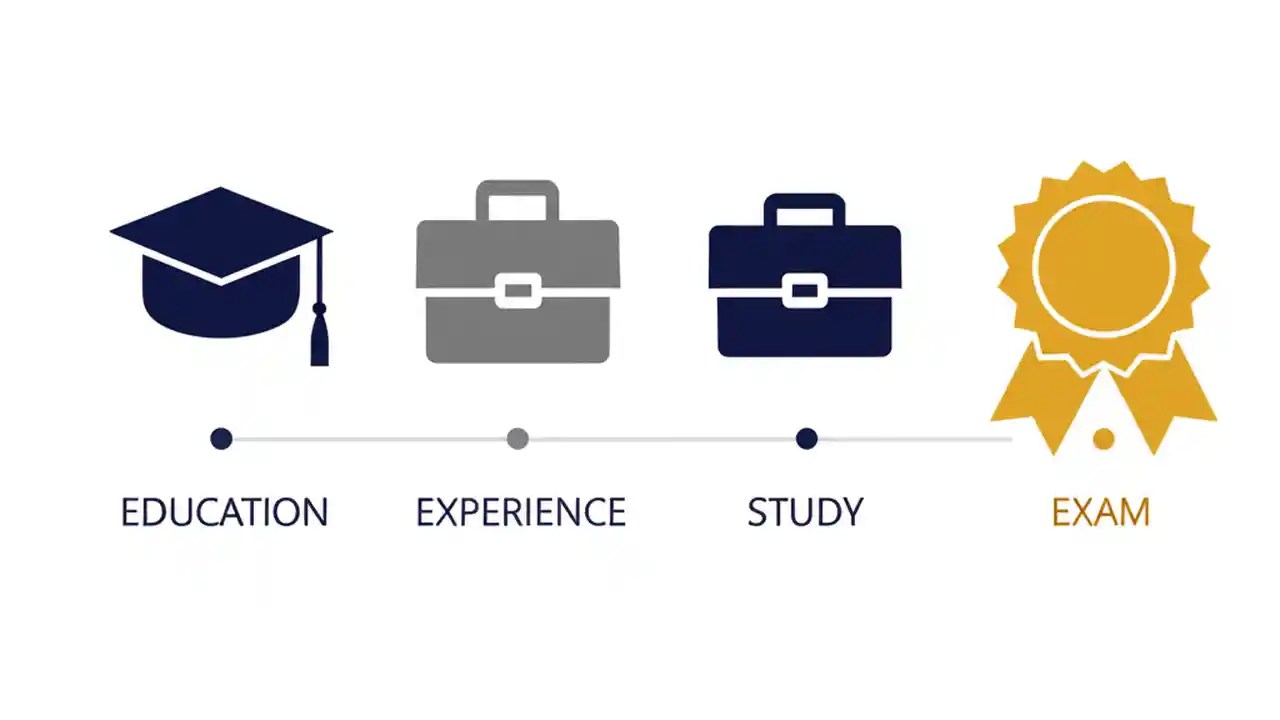 EDUCATION EXPERIENCE STUDY EXAM