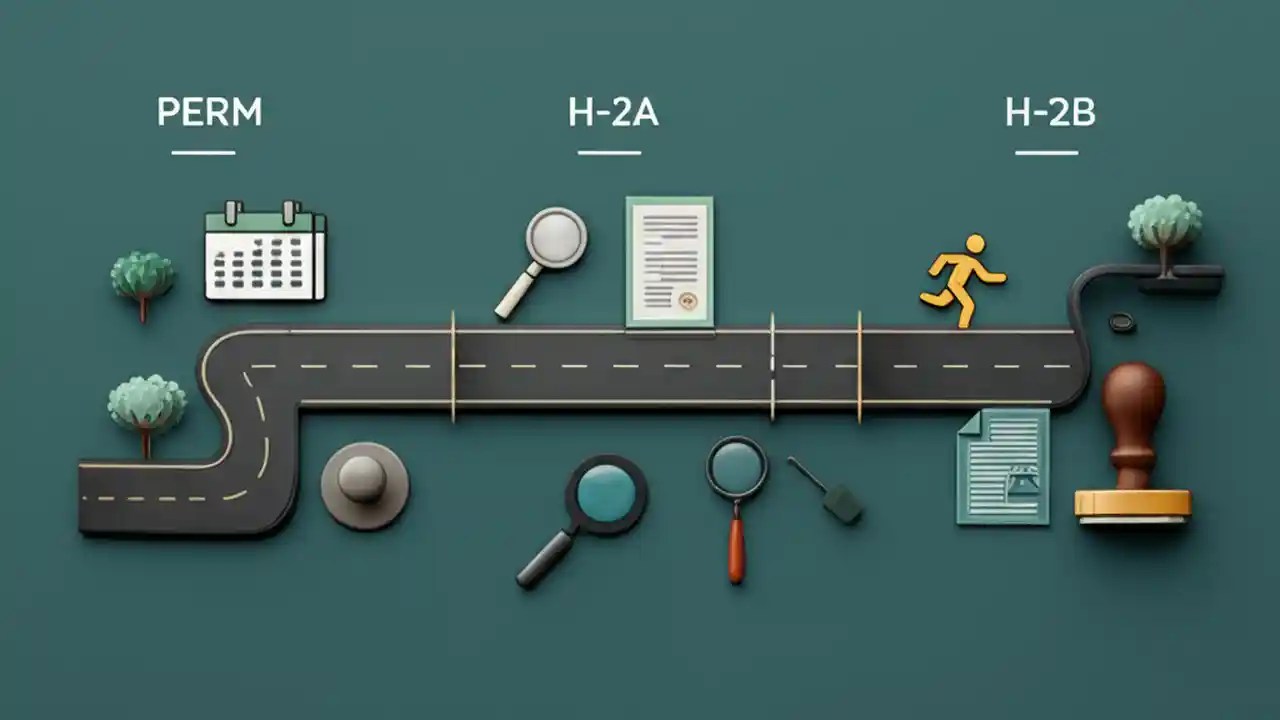 PERM

H-2A

H-2B