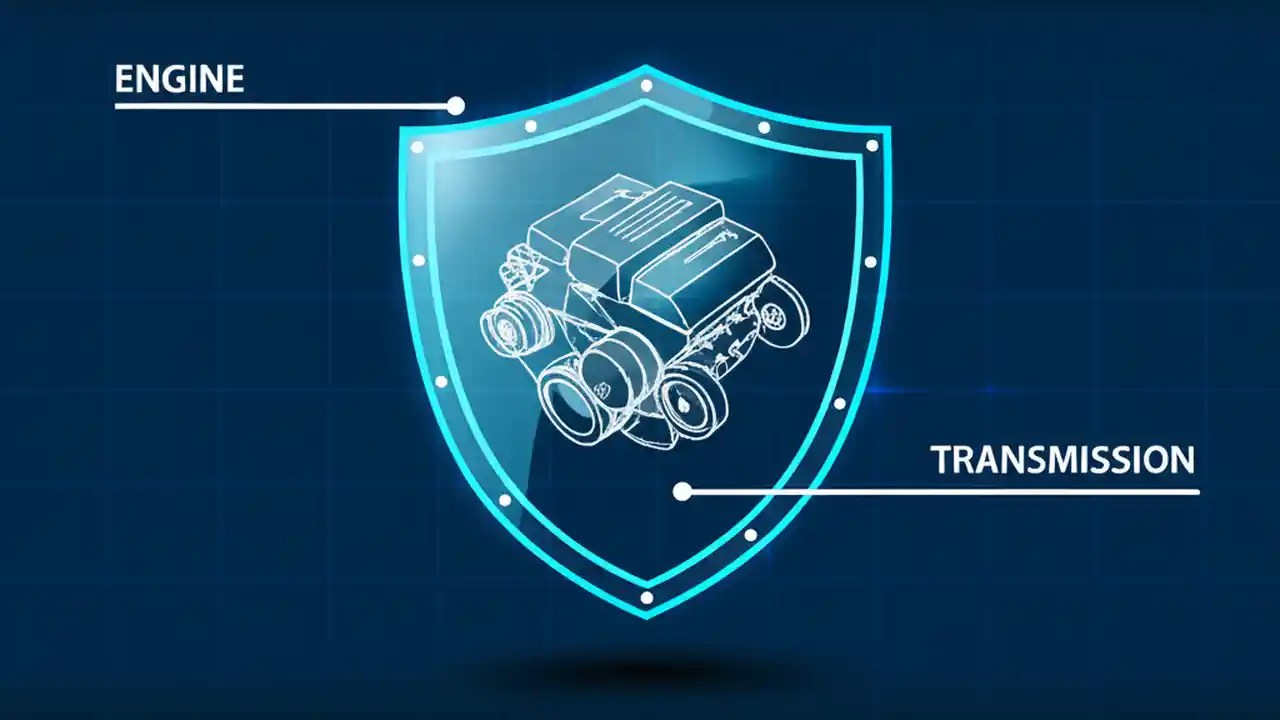 ENGINE

TRANSMISSION