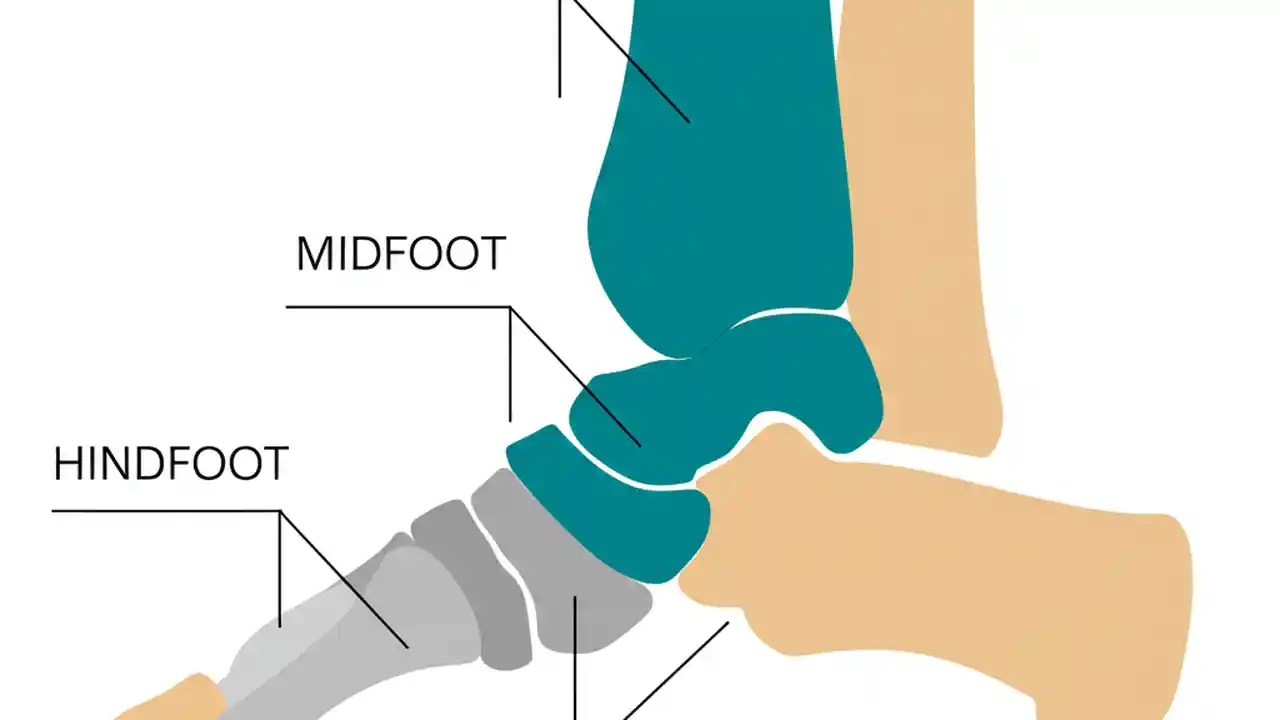 MIDFOOT

HINDFOOT