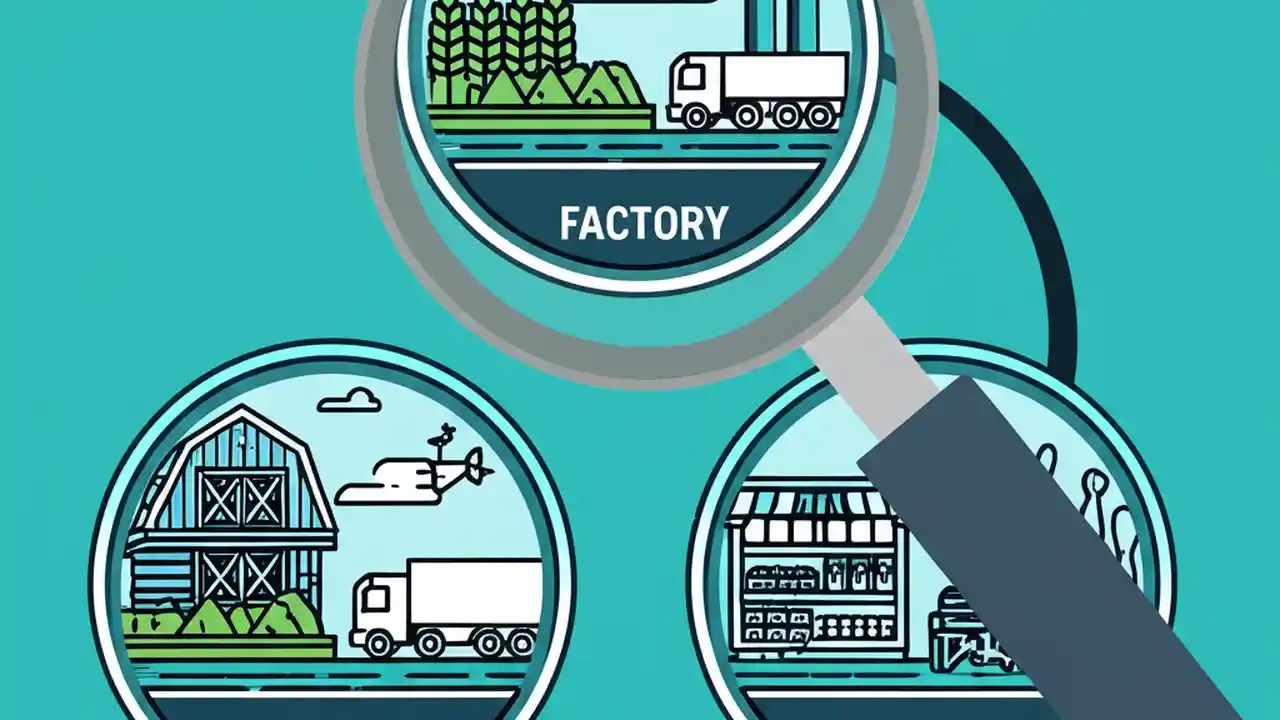 FACTORY