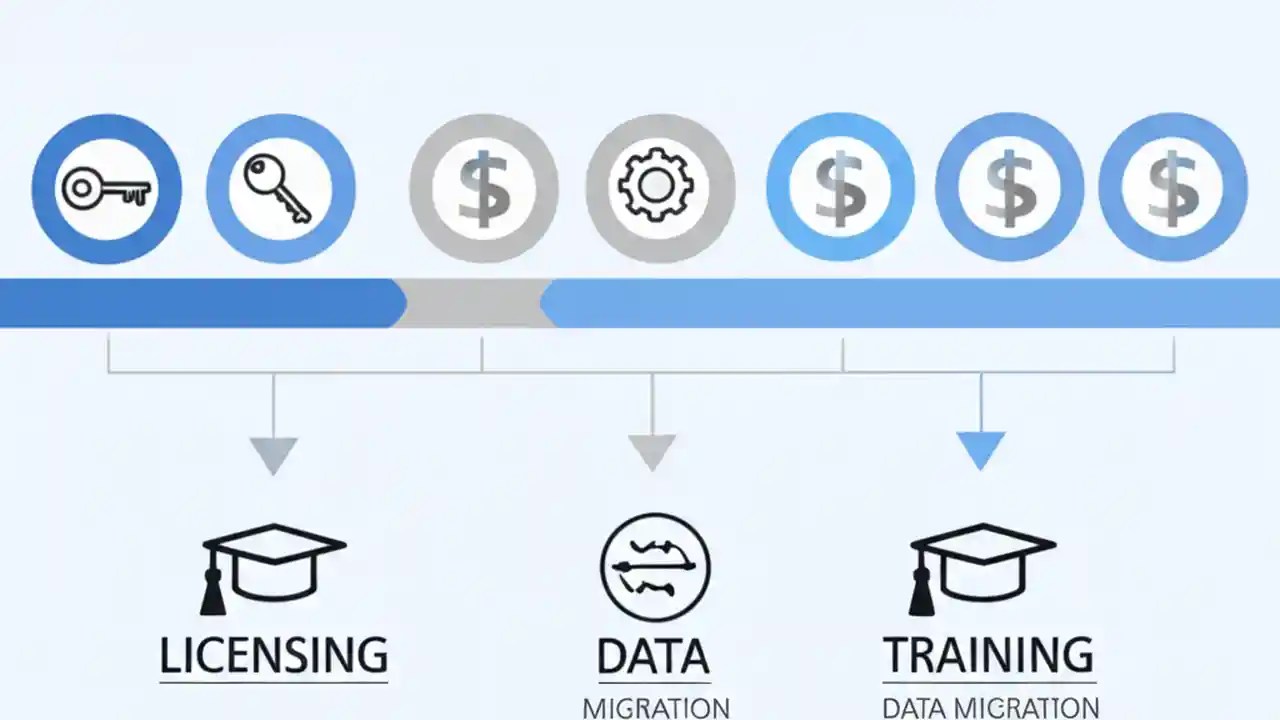 $ $ $ $

LICENSING

DATA
MIGRATION

TRAINING
DATA MIGRATION