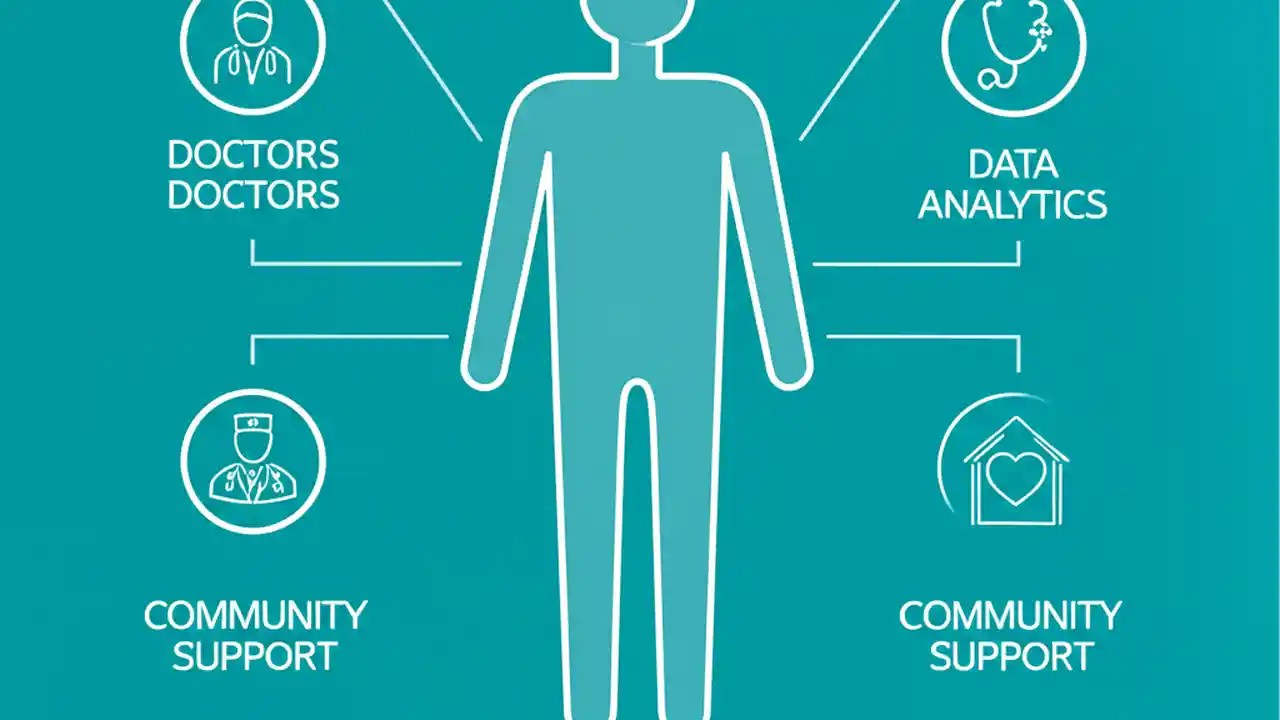 DOCTORS
DOCTORS

DATA
ANALYTICS

COMMUNITY
SUPPORT

COMMUNITY
SUPPORT