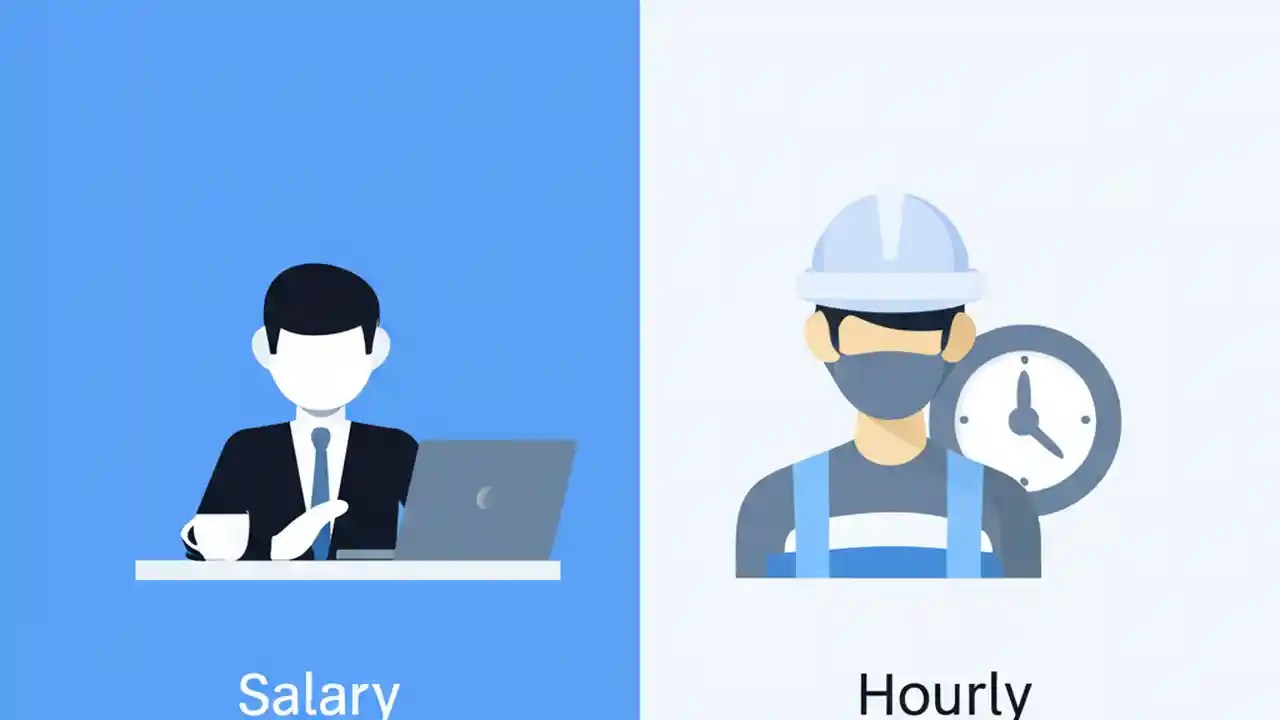 Salary

Hourly