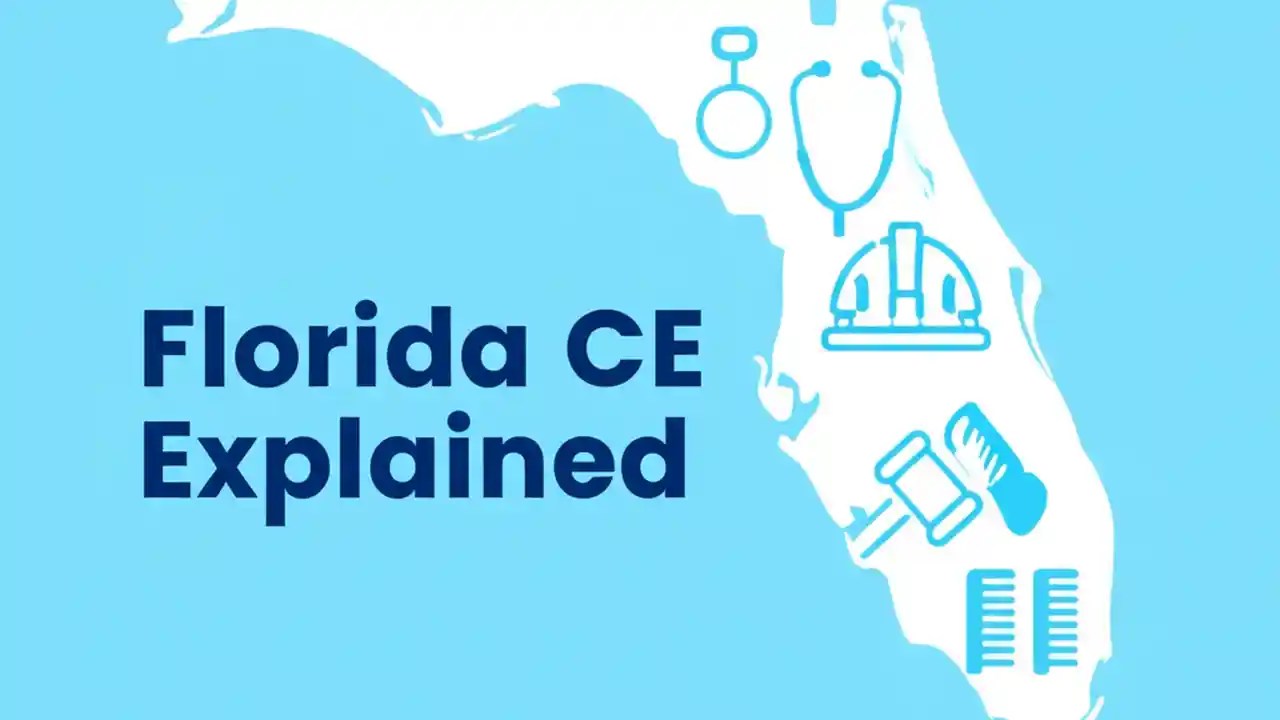 Florida CE Explained