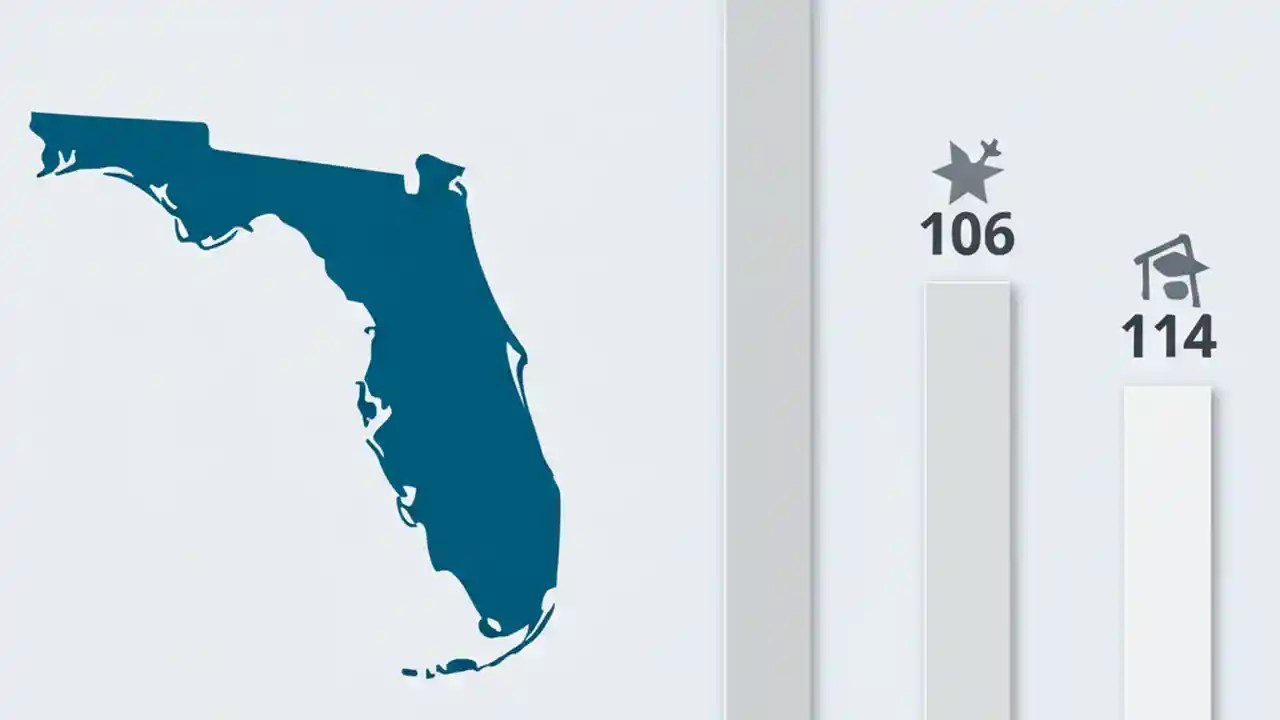 106

114