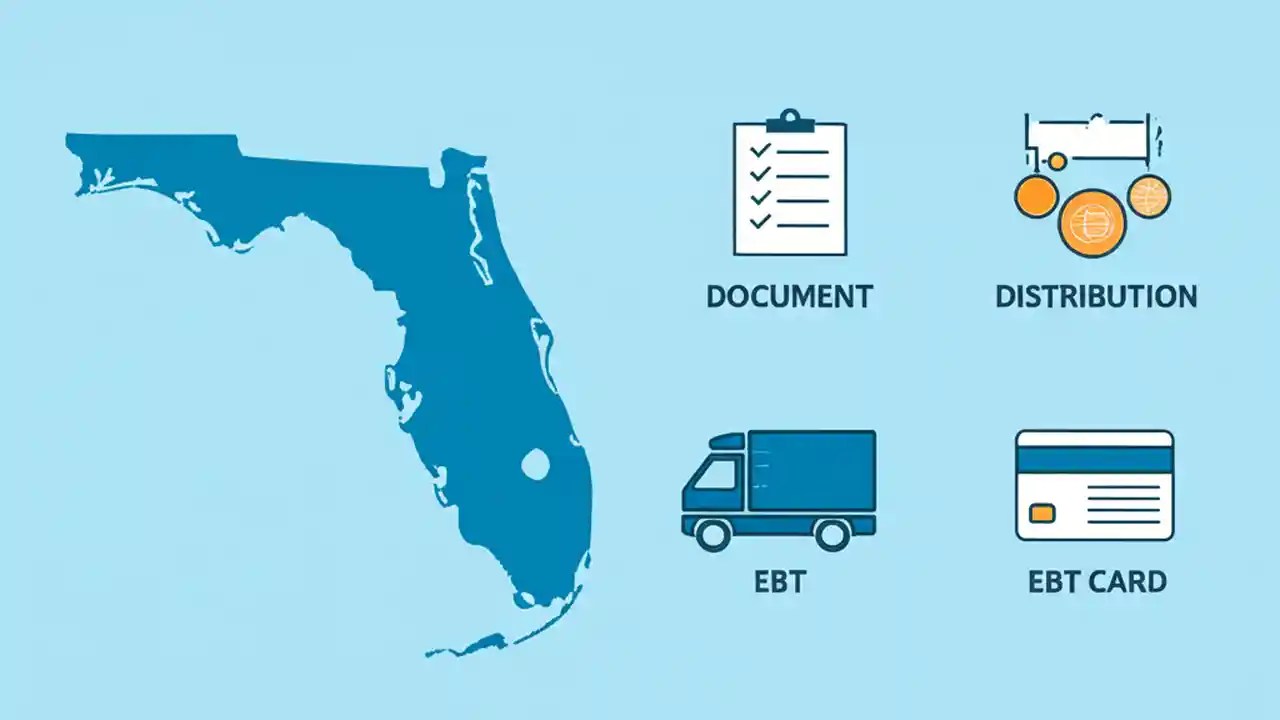 DOCUMENT

DISTRIBUTION

EBT

EBT CARD