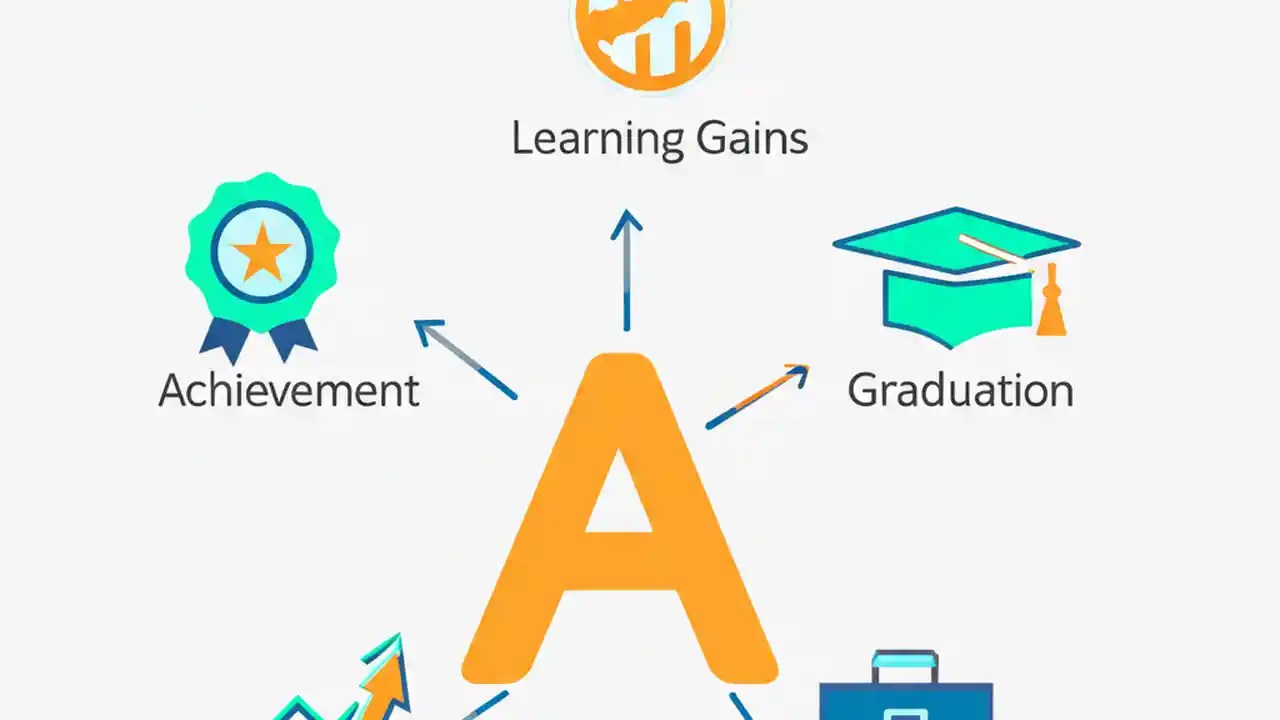 Learning Gains

Achievement

Graduation

A