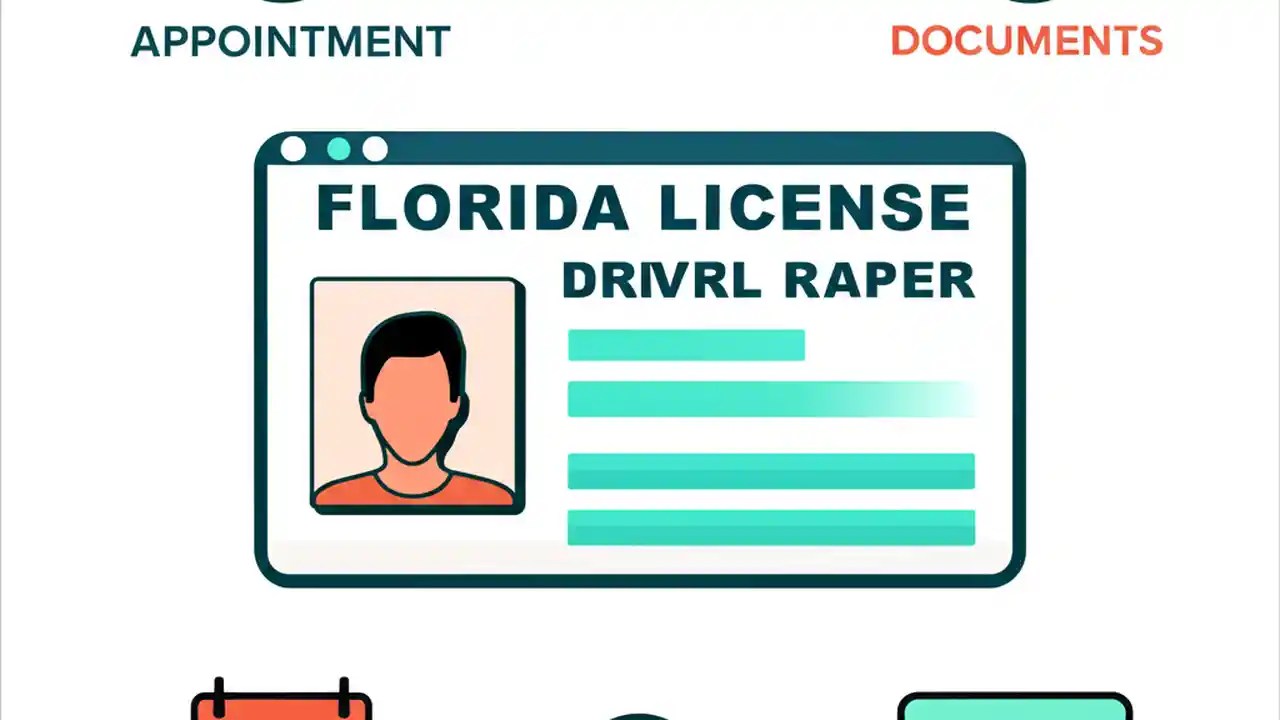 APPOINTMENT

DOCUMENTS

FLORIDA LICENSE

DRIVRL RAPER