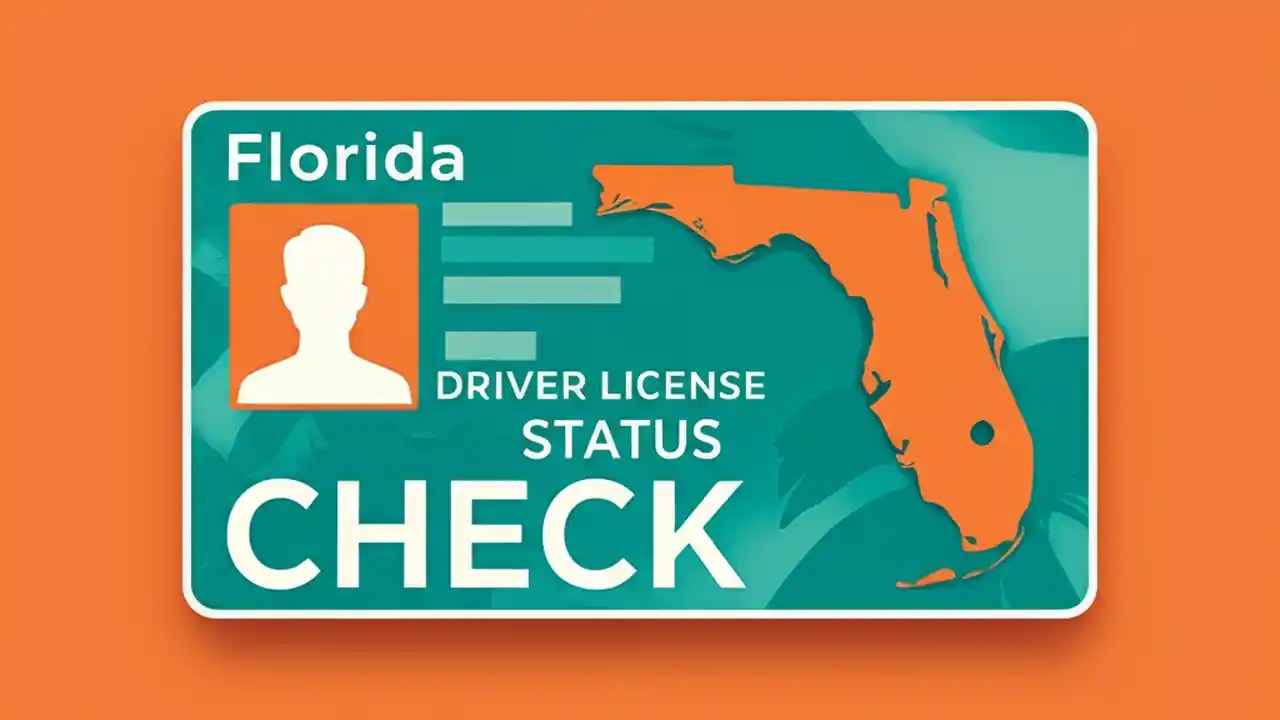 Florida

DRIVER LICENSE
STATUS

CHECK