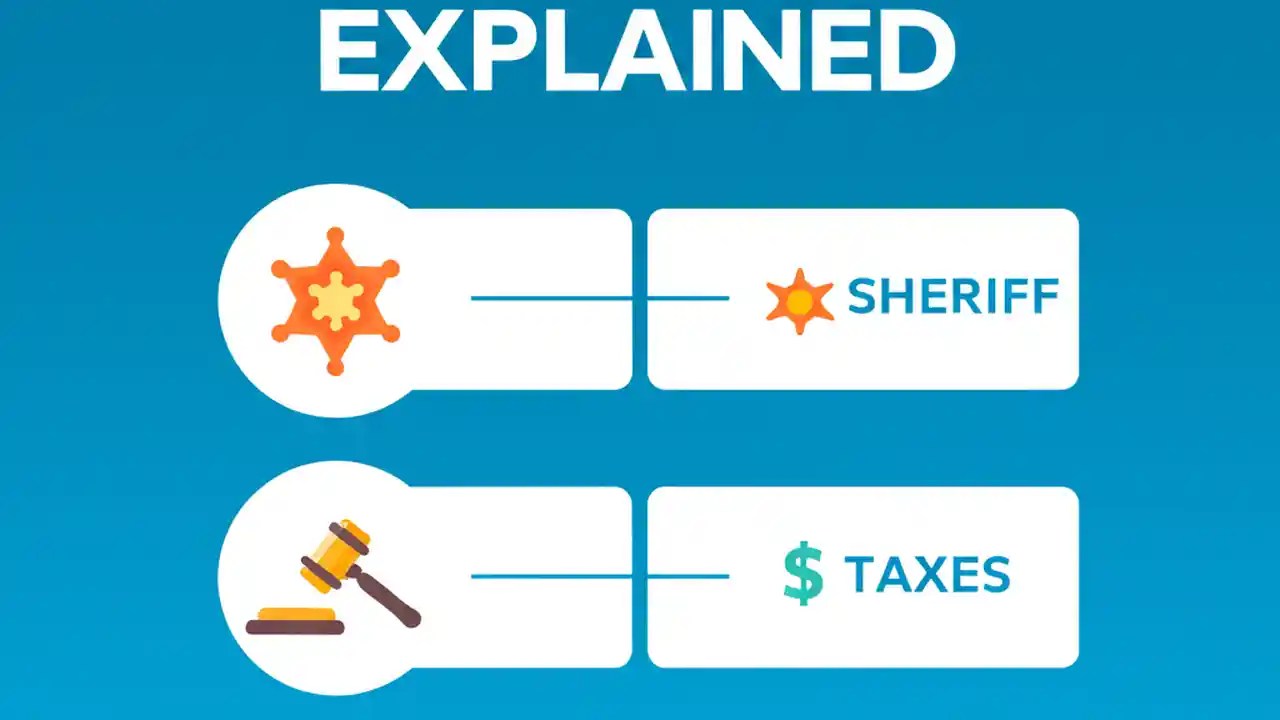 EXPLAINED

SHERIFF

$ TAXES