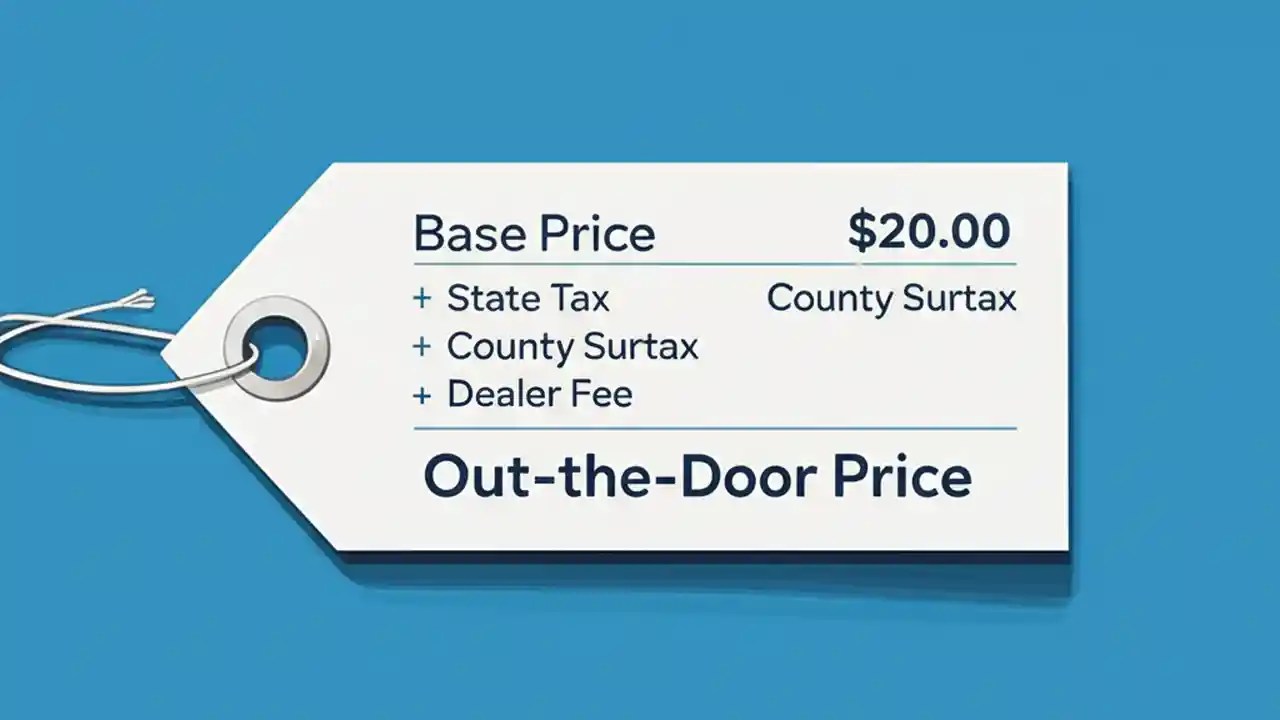 Base Price $20.00

+ State Tax County Surtax
+ County Surtax
+ Dealer Fee

Out-the-Door Price