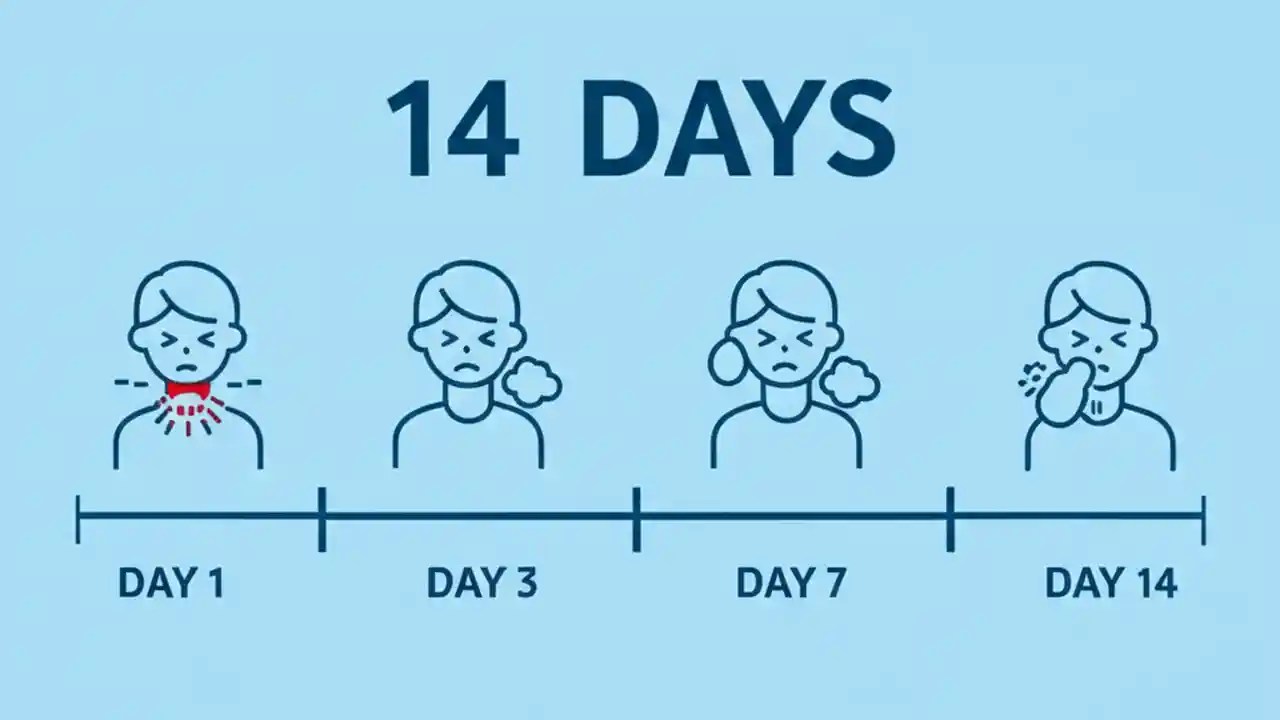 14 DAYS

DAY 1

DAY 3

DAY 7

DAY 14