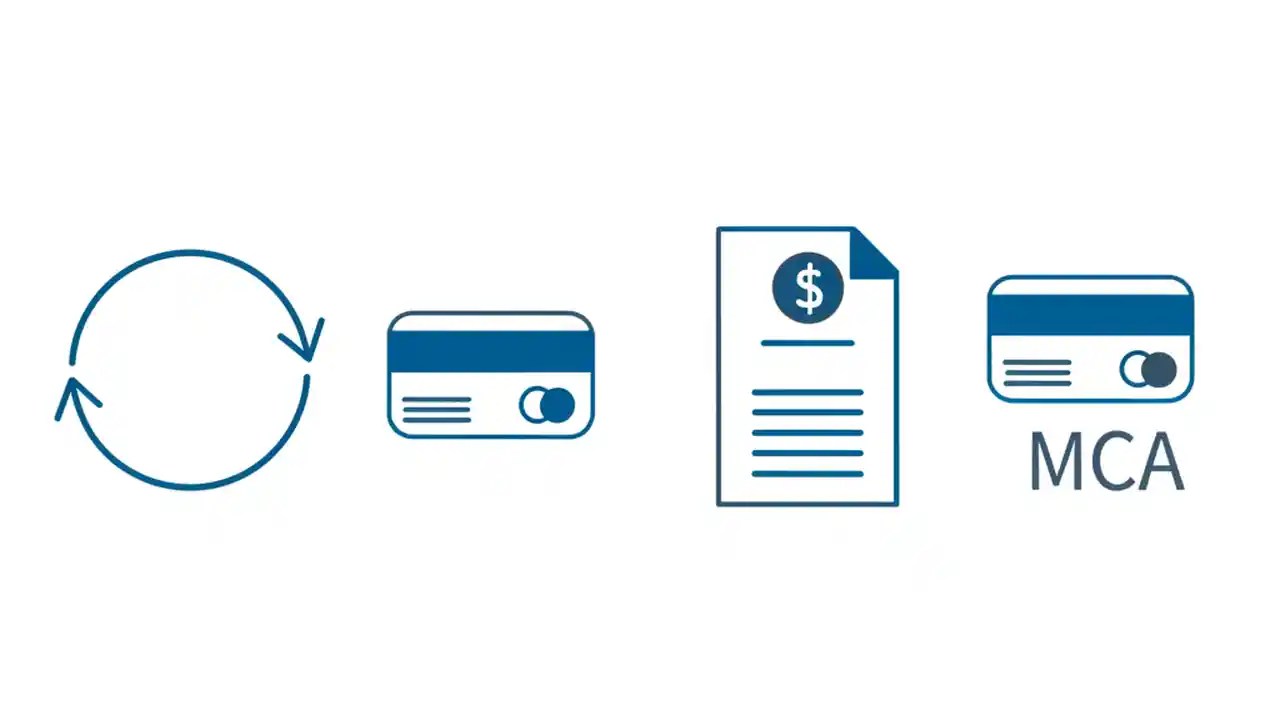 $

MCA