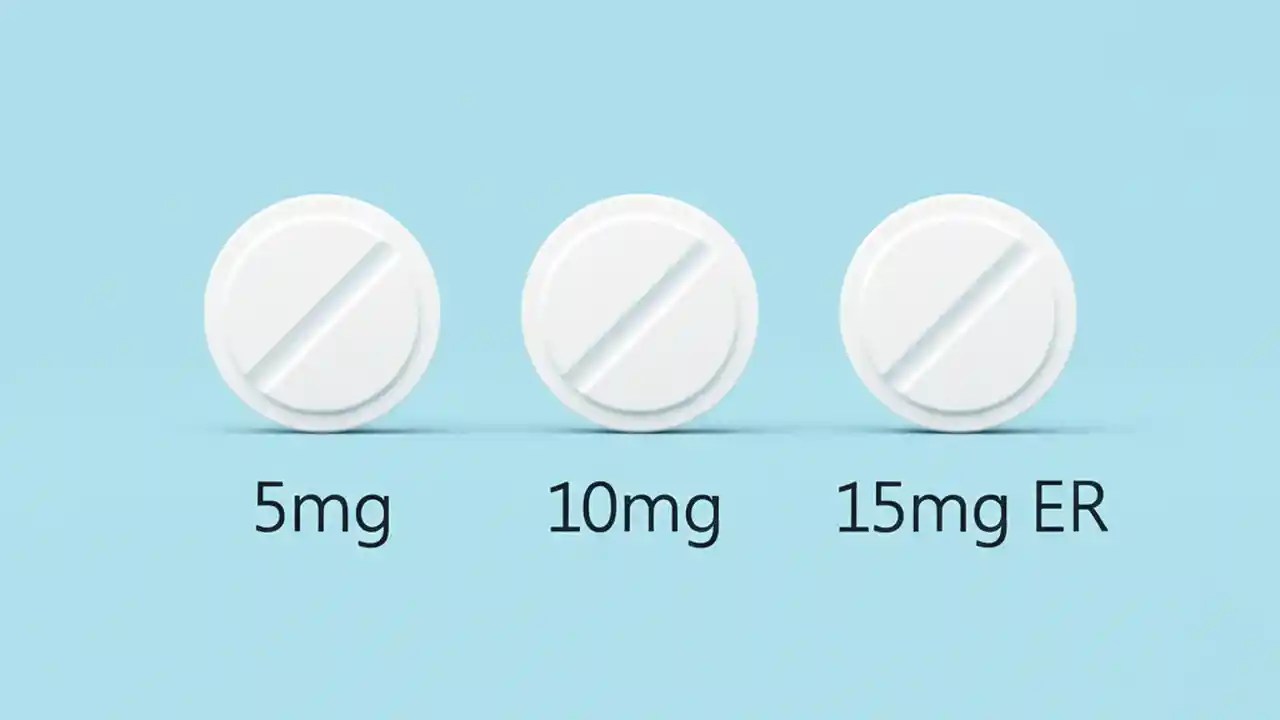 5mg 10mg 15mg ER